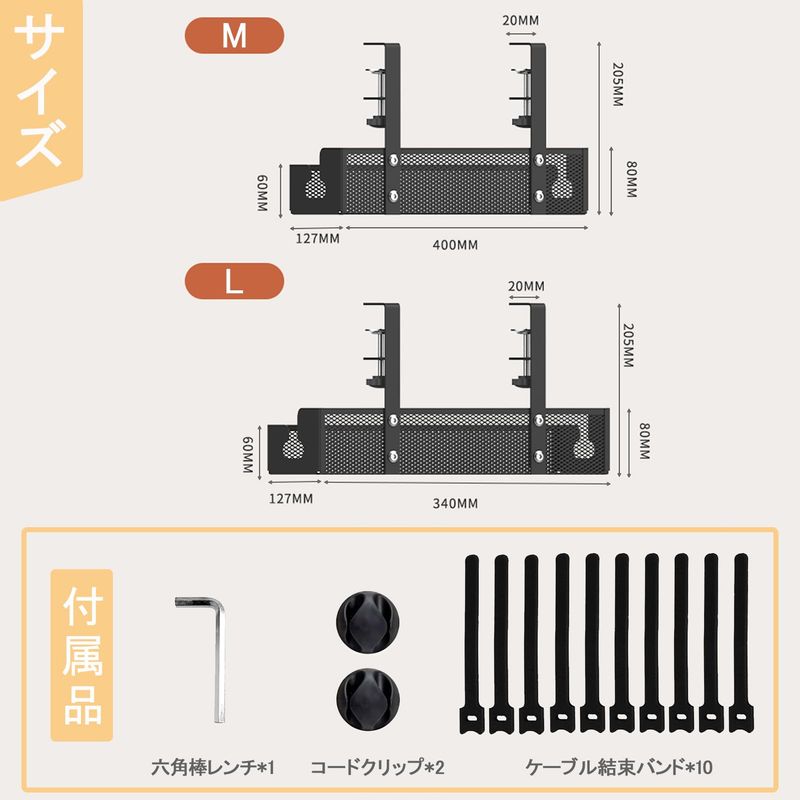 サイズ

M

20MM
205MM
80MM
60MM
127MM
400MM

L

20MM
205MM
80MM
60MM
127MM
340MM

付属品

六角棒レンチ*1
コードクリップ*2
ケーブル結束バンド*10