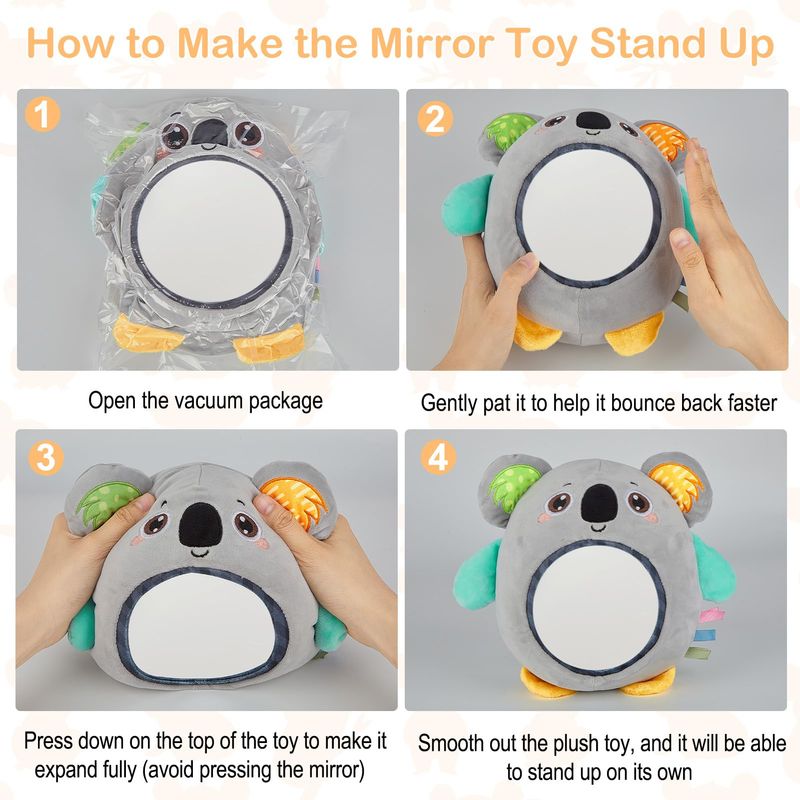 How to Make the Mirror Toy Stand Up

1

Open the vacuum package

2

Gently pat it to help it bounce back faster

3

Press down on the top of the toy to make it expand fully (avoid pressing the mirror)

4

Smooth out the plush toy, and it will be able to stand up on its own