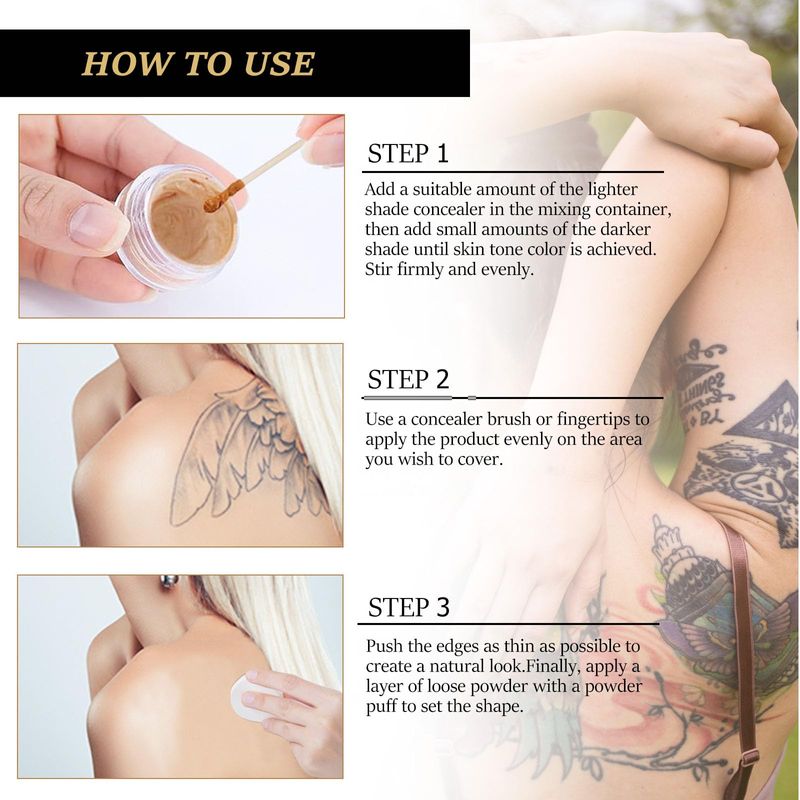 HOW TO USE

STEP 1

Add a suitable amount of the lighter shade concealer in the mixing container, then add small amounts of the darker shade until skin tone color is achieved. Stir firmly and evenly.

STEP 2

Use a concealer brush or fingertips to apply the product evenly on the area you wish to cover.

STEP 3

Push the edges as thin as possible to create a natural look.Finally, apply a layer of loose powder with a powder puff to set the shape.