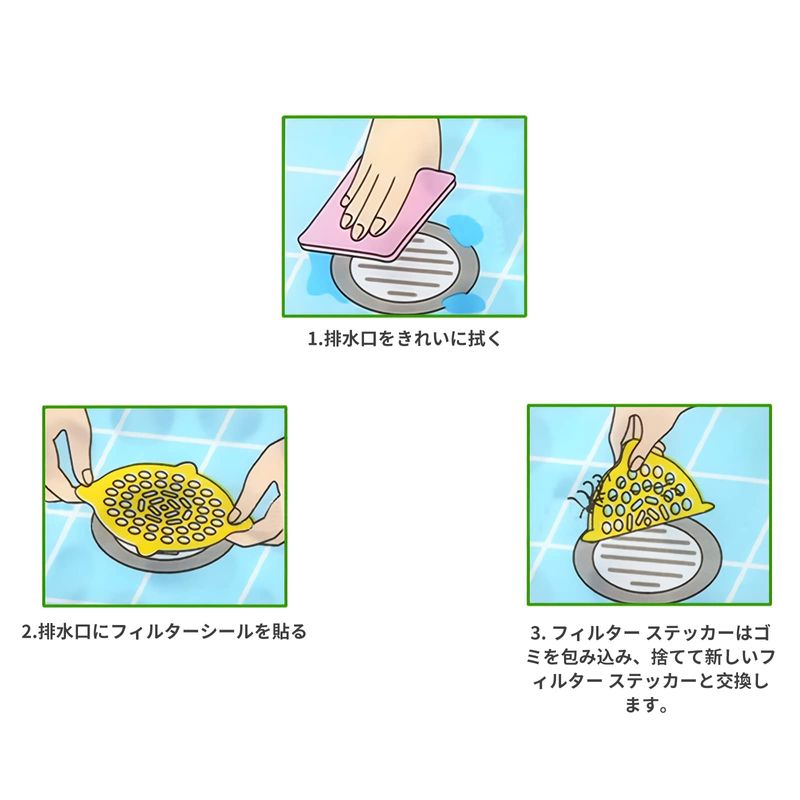 1.排水口をきれいに拭く

2.排水口にフィルターシールを貼る

3. フィルター ステッカーはゴミを包み込み、捨てて新しいフィルター ステッカーと交換します。