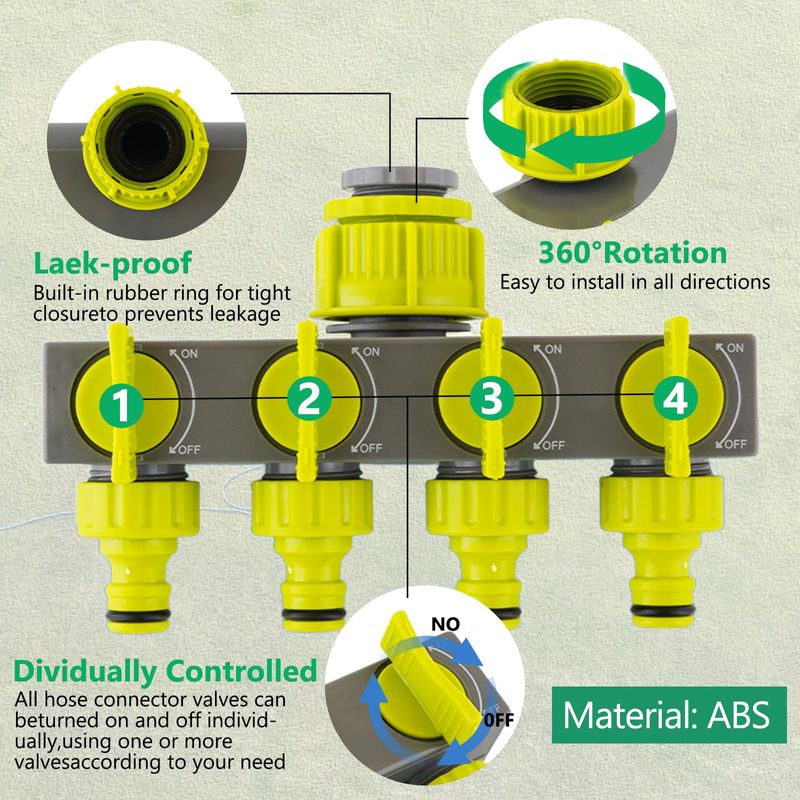 Laek-proof
Built-in rubber ring for tight closureto prevents leakage

360°Rotation
Easy to install in all directions

ON
1
OFF
ON
2
OFF
ON
3
OFF
ON
4
OFF

NO
OFF

Dividually Controlled
All hose connector valves can beturned on and off individually,using one or more valvesaccording to your need

Material: ABS