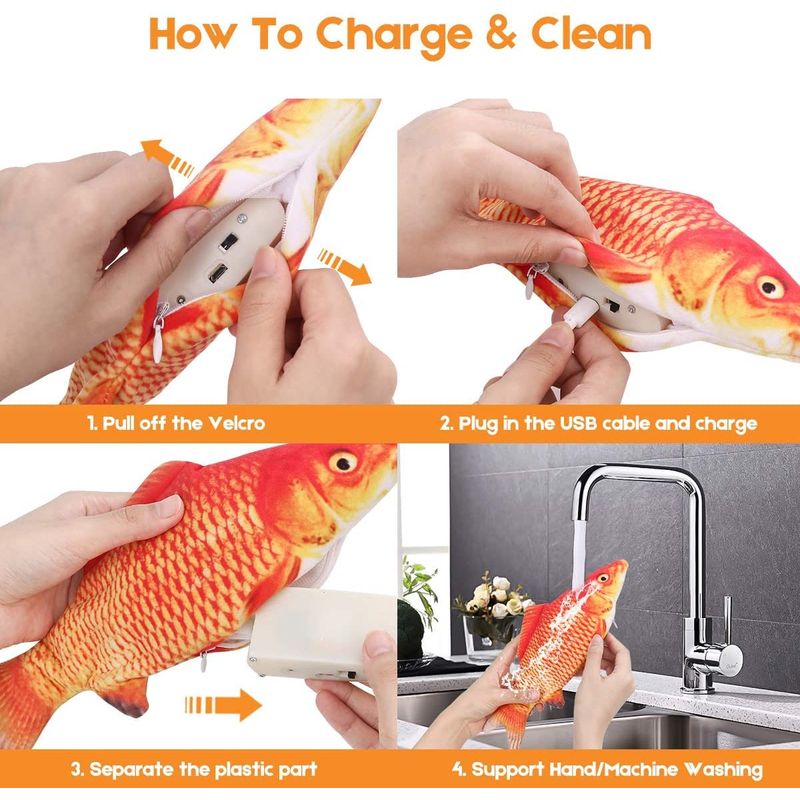 How To Charge & Clean

1. Pull off the Velcro

2. Plug in the USB cable and charge

3. Separate the plastic part

4. Support Hand/Machine Washing