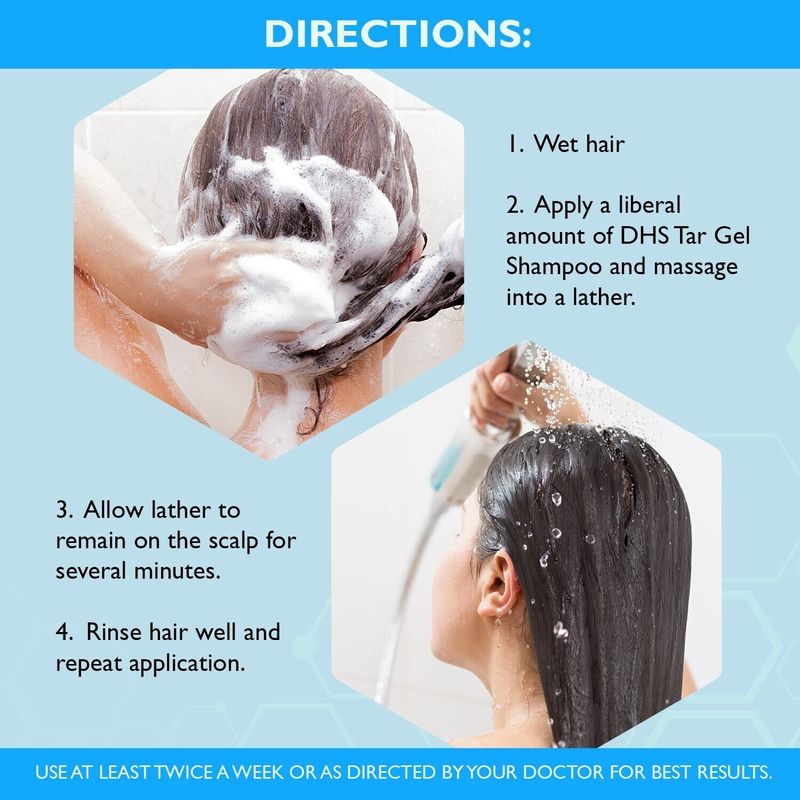 DIRECTIONS:

1. Wet hair

2. Apply a liberal amount of DHS Tar Gel Shampoo and massage into a lather.

3. Allow lather to remain on the scalp for several minutes.

4. Rinse hair well and repeat application.

USE AT LEAST TWICE A WEEK OR AS DIRECTED BY YOUR DOCTOR FOR BEST RESULTS.