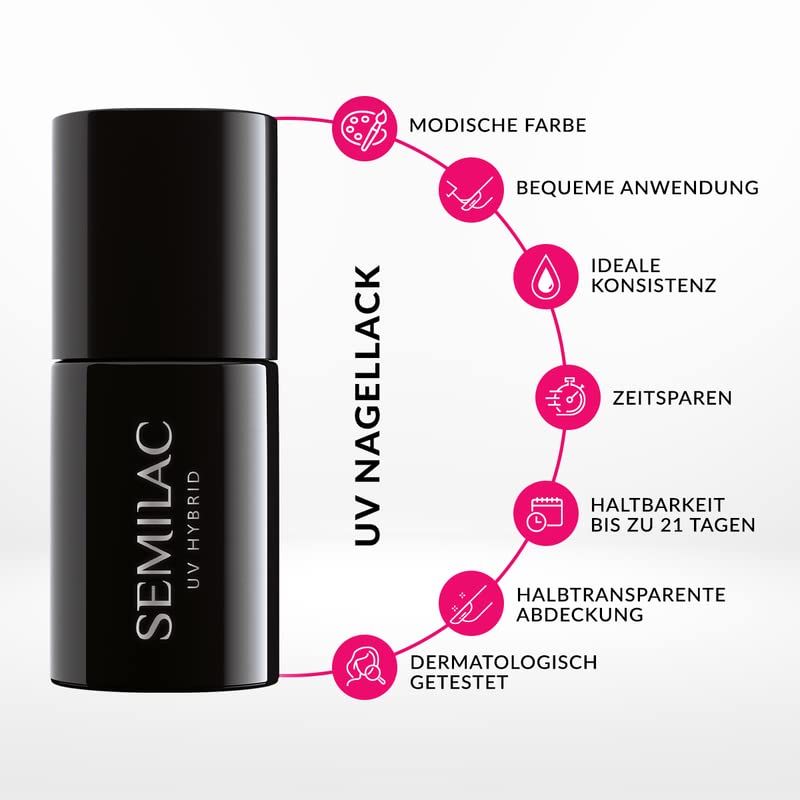 SEMILAC
UV HYBRID

UV NAGELLACK

MODISCHE FARBE

BEQUEME ANWENDUNG

IDEALE KONSISTENZ

ZEITSPAREN

HALTBARKEIT BIS ZU 21 TAGEN

HALBTRANSPARENTE ABDECKUNG

DERMATOLOGISCH GETESTET