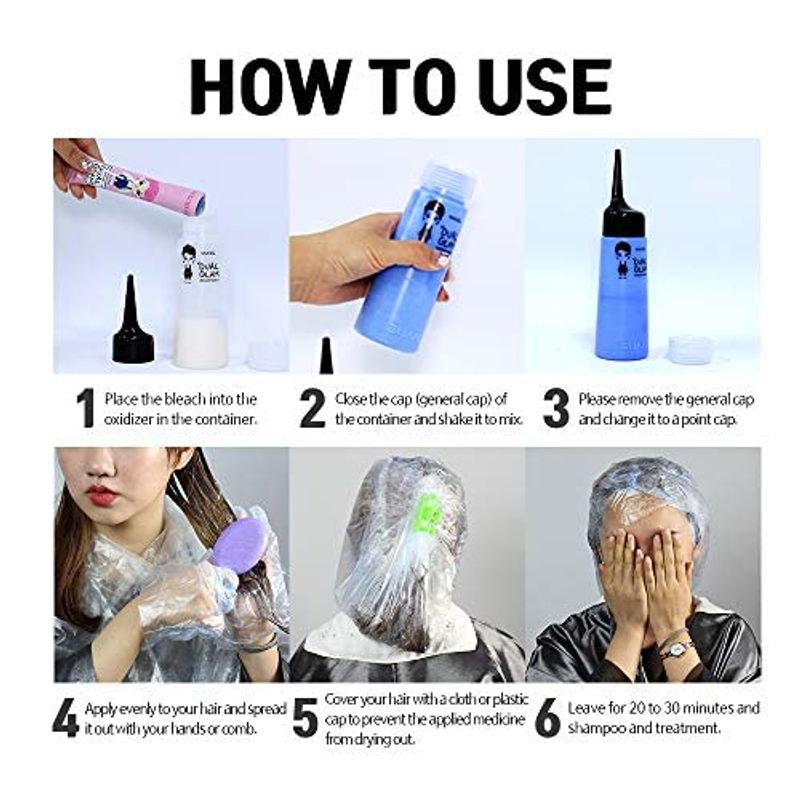 HOW TO USE

DUAL GLAM

DUAL GLAM

DUAL GLAM

1 Place the bleach into the oxidizer in the container.

2 Close the cap (general cap) of the container and shake it to mix.

3 Please remove the general cap and change it to a point cap.

4 Apply evenly to your hair and spread it out with your hands or comb.

5 Cover your hair with a cloth or plastic cap to prevent the applied medicine from drying out.

6 Leave for 20 to 30 minutes and shampoo and treatment.