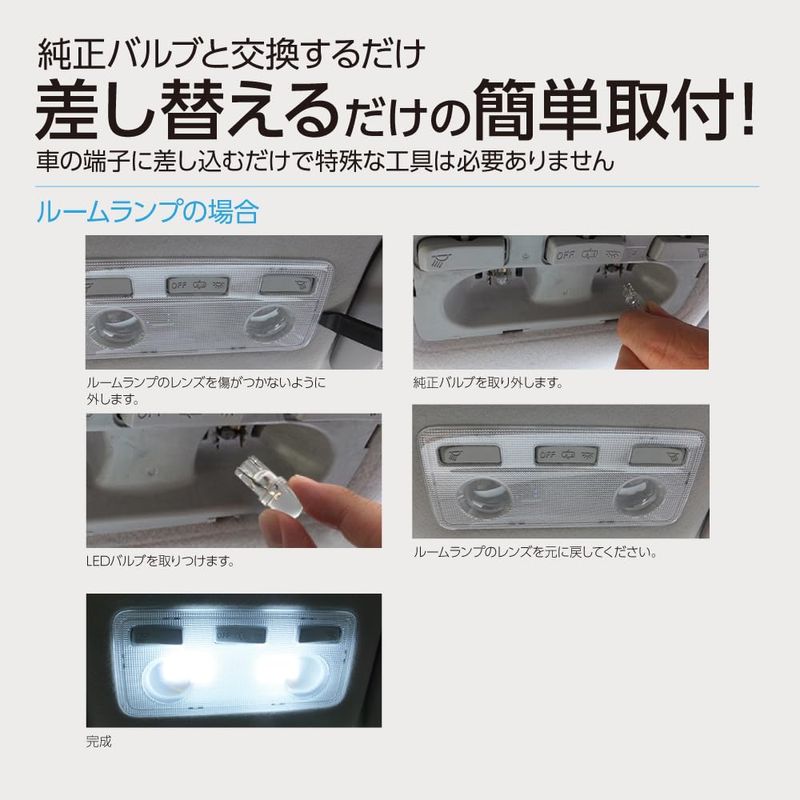 純正バルブと交換するだけ
差し替えるだけの簡単取付！
車の端子に差し込むだけで特殊な工具は必要ありません

ルームランプの場合

OFF

ルームランプのレンズを傷がつかないように外します。

OFF

純正バルブを取り外します。

LEDバルブを取りつけます。

OFF

ルームランプのレンズを元に戻してください。

完成