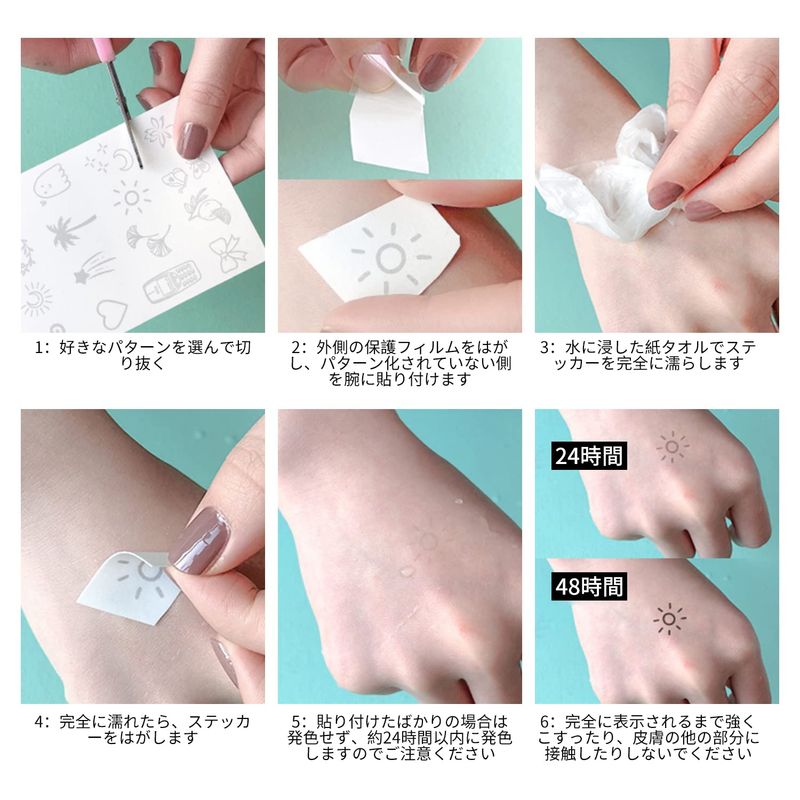 1：好きなパターンを選んで切り抜く

2：外側の保護フィルムをはがし、パターン化されていない側を腕に貼り付けます

3：水に浸した紙タオルでステッカーを完全に濡らします

4：完全に濡れたら、ステッカーをはがします

5：貼り付けたばかりの場合は発色せず、約24時間以内に発色しますのでご注意ください

24時間

48時間

6：完全に表示されるまで強くこすったり、皮膚の他の部分に接触したりしないでください