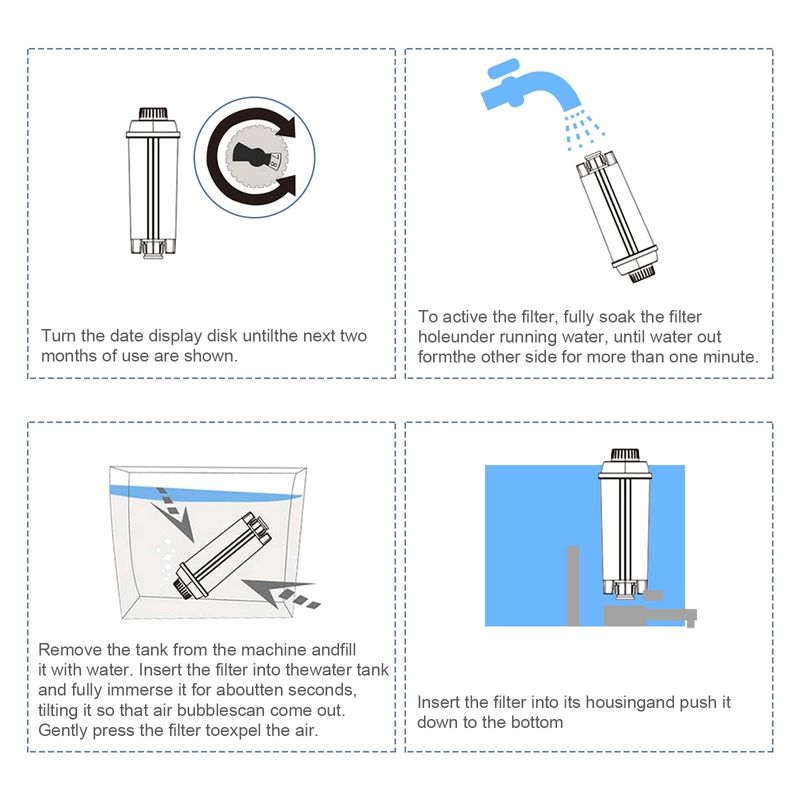 Turn the date display disk untilthe next two months of use are shown.

To active the filter, fully soak the filter holeunder running water, until water out formthe other side for more than one minute.

Remove the tank from the machine andfill it with water. Insert the filter into thewater tank and fully immerse it for aboutten seconds, tilting it so that air bubblescan come out. Gently press the filter toexpel the air.

Insert the filter into its housingand push it down to the bottom