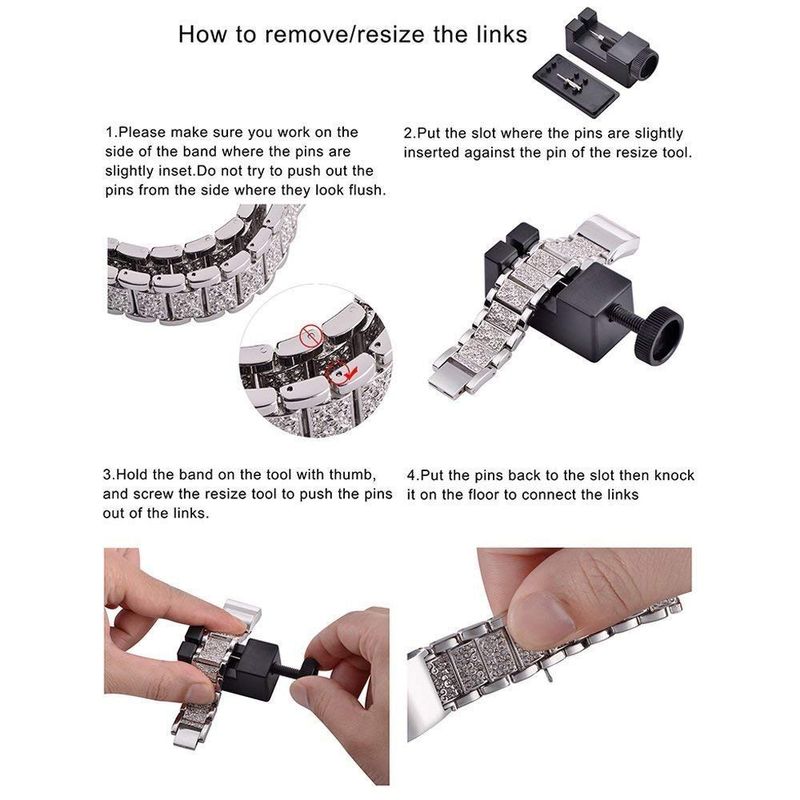 How to remove/resize the links

1.Please make sure you work on the side of the band where the pins are slightly inset.Do not try to push out the pins from the side where they look flush.

2.Put the slot where the pins are slightly inserted against the pin of the resize tool.

3.Hold the band on the tool with thumb, and screw the resize tool to push the pins out of the links.

4.Put the pins back to the slot then knock it on the floor to connect the links