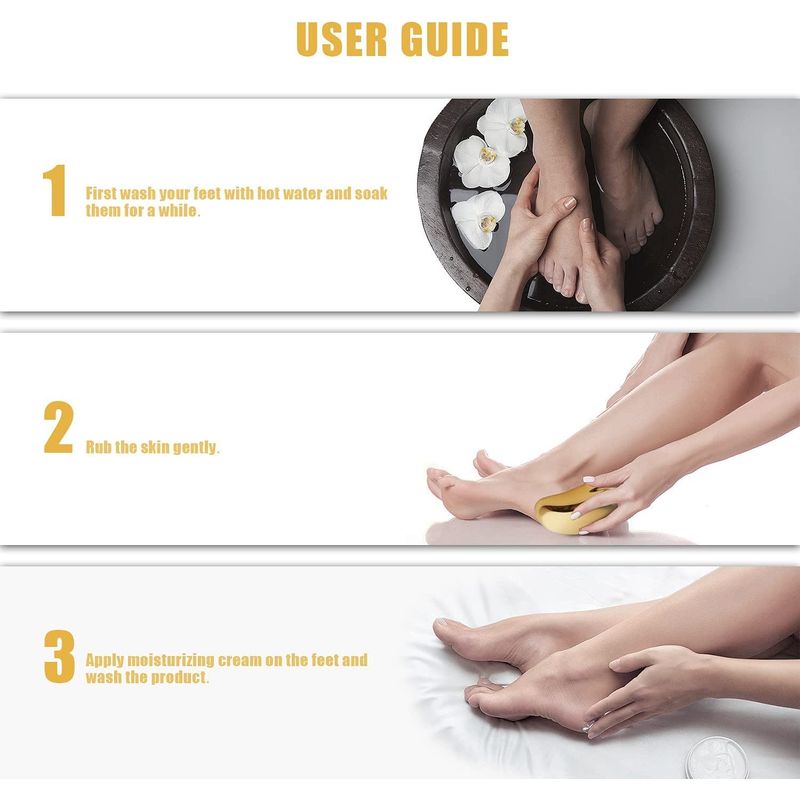 USER GUIDE

1 First wash your feet with hot water and soak them for a while.

2 Rub the skin gently.

3 Apply moisturizing cream on the feet and wash the product.