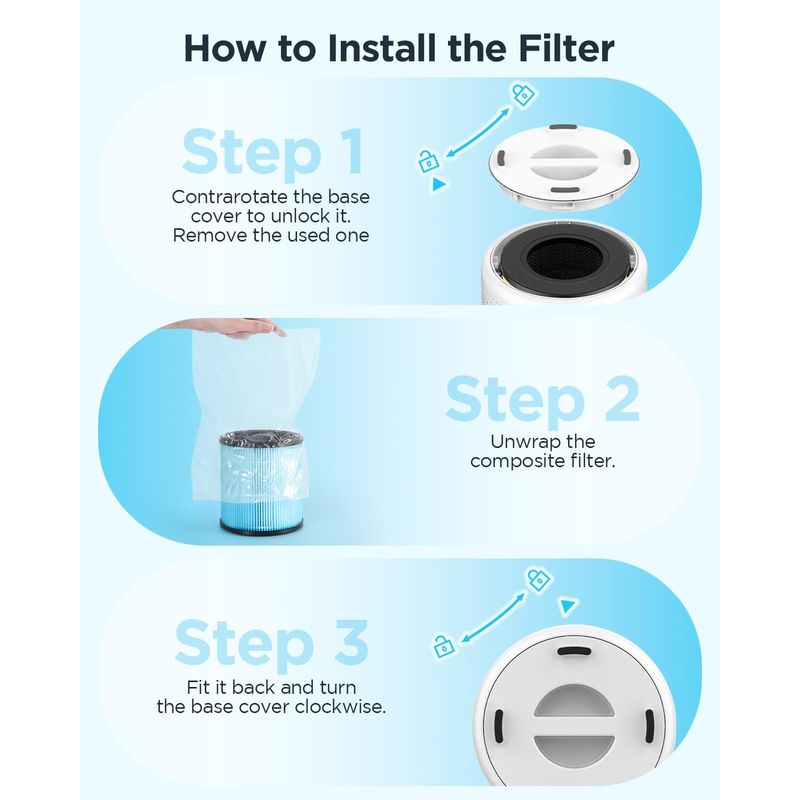 How to Install the Filter

Step 1

Contrarotate the base cover to unlock it. Remove the used one

Step 2

Unwrap the composite filter.

Step 3

Fit it back and turn the base cover clockwise.