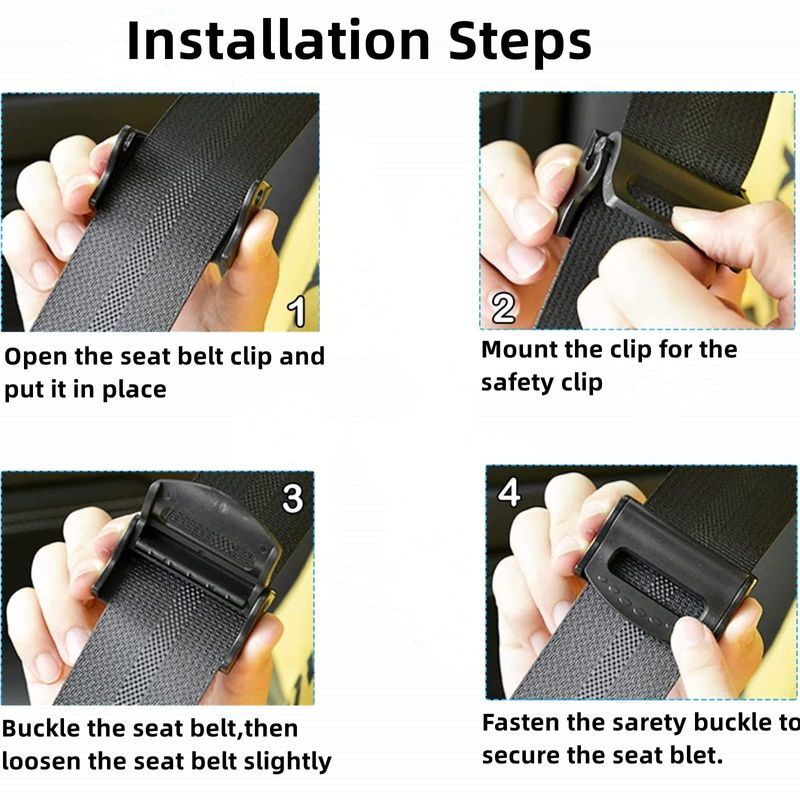 Installation Steps

1

Open the seat belt clip and put it in place

2

Mount the clip for the safety clip

3

Buckle the seat belt,then loosen the seat belt slightly

4

Fasten the sarety buckle to secure the seat blet.