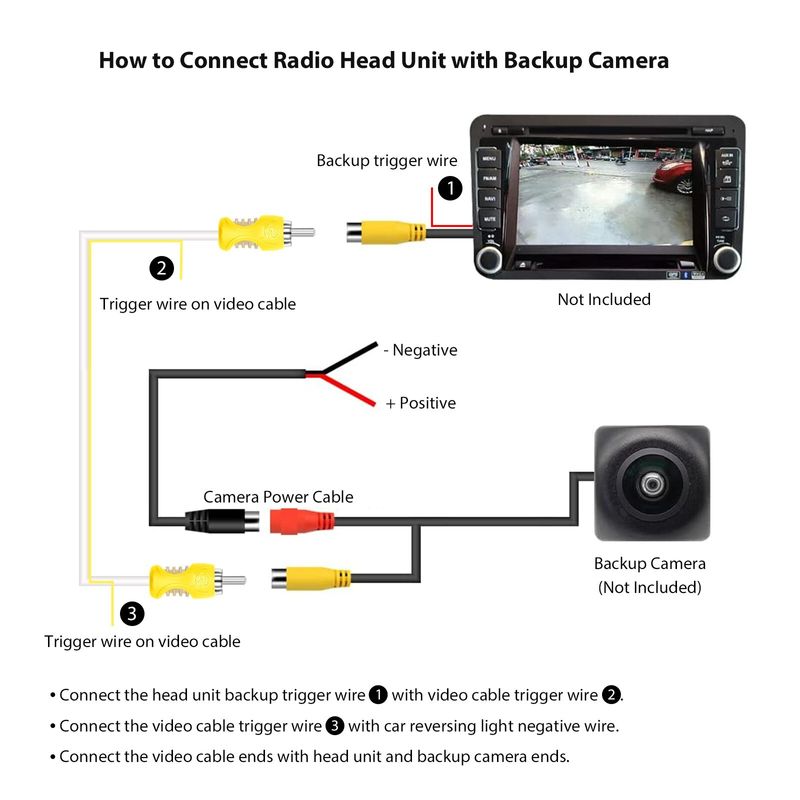 How to Connect Radio Head Unit with Backup Camera

Backup trigger wire

1

MENU

FM/AM

NAVI

MUTE

2

Trigger wire on video cable

Not Included

- Negative

+ Positive

Camera Power Cable

Backup Camera
(Not Included)

3

Trigger wire on video cable

• Connect the head unit backup trigger wire 1 with video cable trigger wire 2.

• Connect the video cable trigger wire 3 with car reversing light negative wire.

• Connect the video cable ends with head unit and backup camera ends.