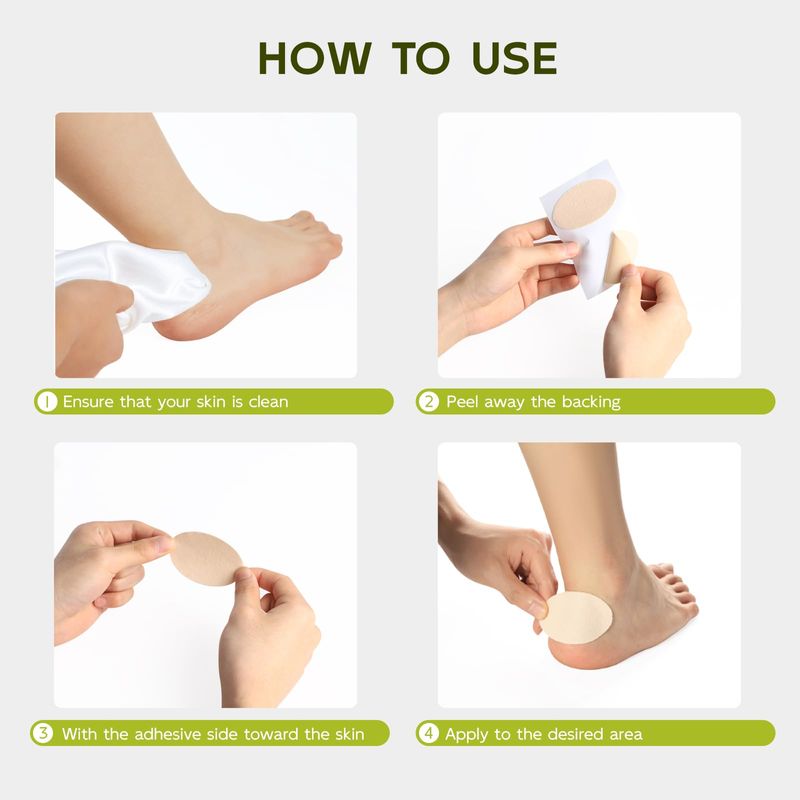 HOW TO USE

1 Ensure that your skin is clean

2 Peel away the backing

3 With the adhesive side toward the skin

4 Apply to the desired area