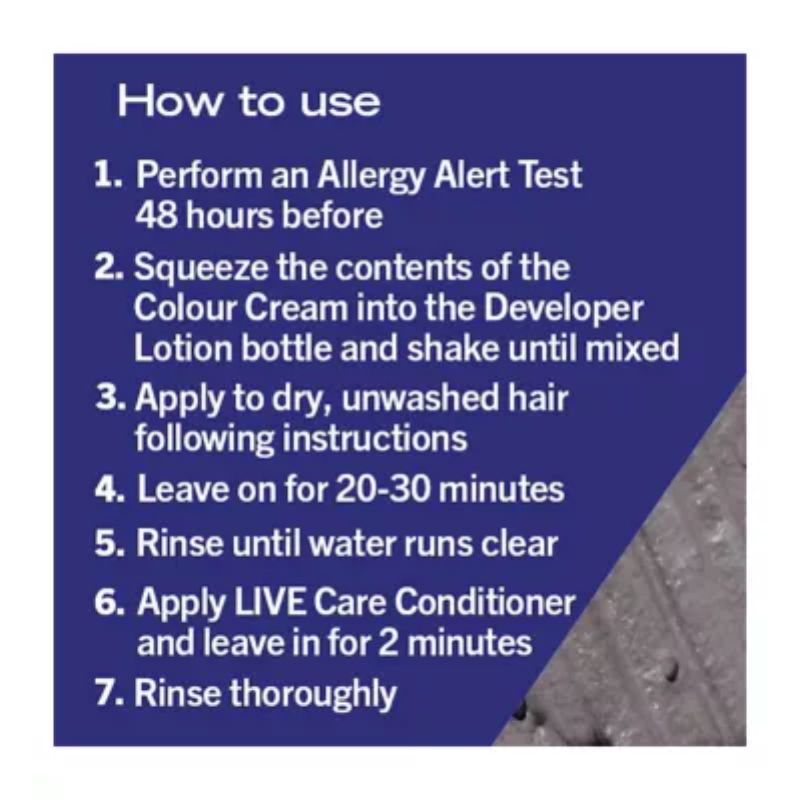 How to use

1. Perform an Allergy Alert Test 48 hours before

2. Squeeze the contents of the Colour Cream into the Developer Lotion bottle and shake until mixed

3. Apply to dry, unwashed hair following instructions

4. Leave on for 20-30 minutes

5. Rinse until water runs clear

6. Apply LIVE Care Conditioner and leave in for 2 minutes

7. Rinse thoroughly