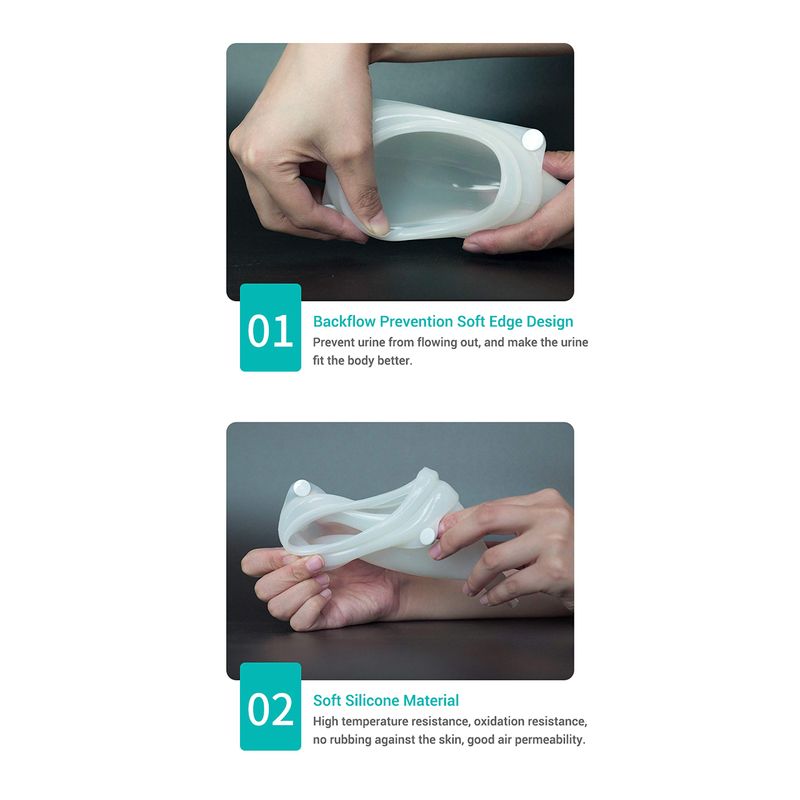 01

Backflow Prevention Soft Edge Design

Prevent urine from flowing out, and make the urine fit the body better.

02

Soft Silicone Material

High temperature resistance, oxidation resistance, no rubbing against the skin, good air permeability.