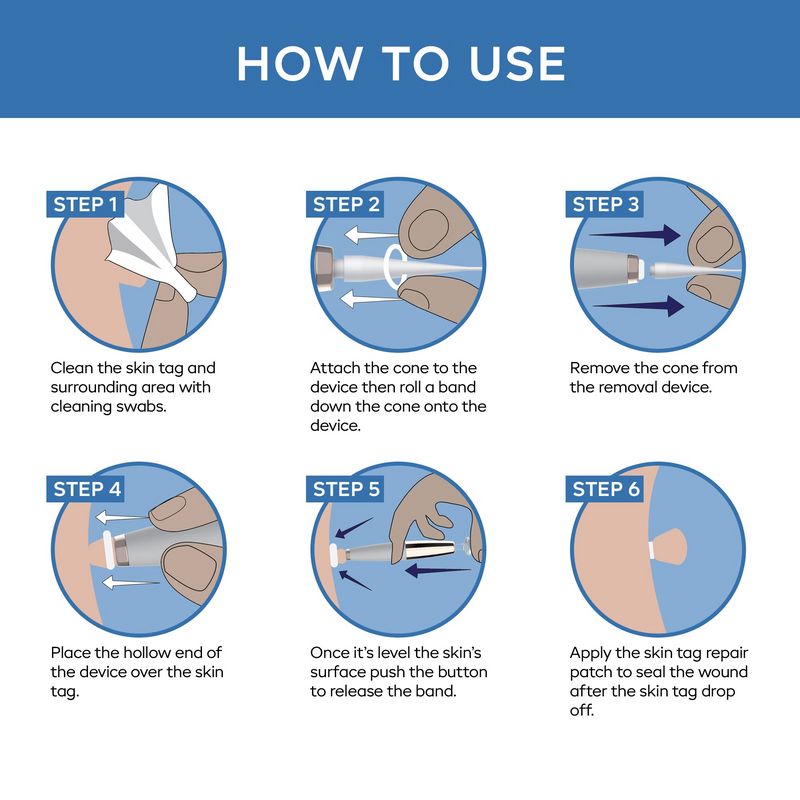 HOW TO USE

STEP 1

Clean the skin tag and surrounding area with cleaning swabs.

STEP 2

Attach the cone to the device then roll a band down the cone onto the device.

STEP 3

Remove the cone from the removal device.

STEP 4

Place the hollow end of the device over the skin tag.

STEP 5

Once it's level the skin's surface push the button to release the band.

STEP 6

Apply the skin tag repair patch to seal the wound after the skin tag drop off.