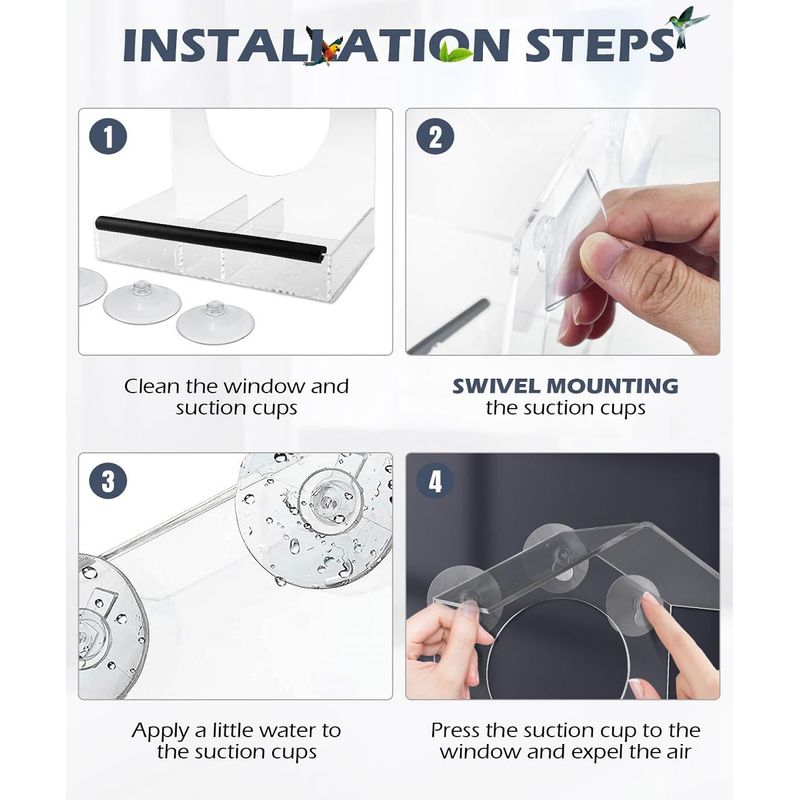 INSTALLATION STEPS

1

Clean the window and suction cups

2

SWIVEL MOUNTING the suction cups

3

Apply a little water to the suction cups

4

Press the suction cup to the window and expel the air