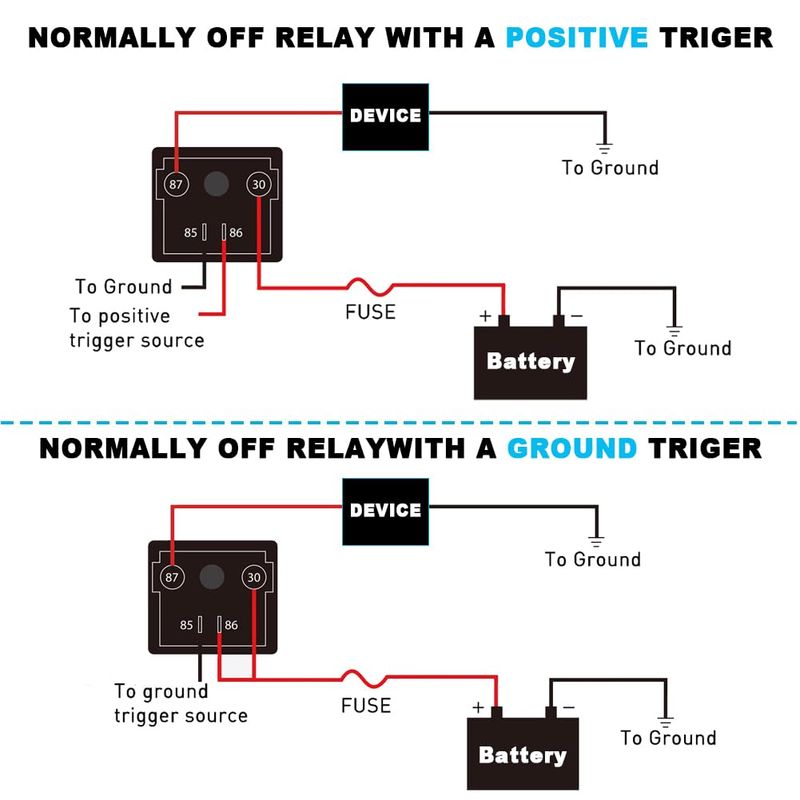 NORMALLY OFF RELAY WITH A POSITIVE TRIGER

DEVICE

To Ground

87

30

85

86

To Ground

To positive trigger source

FUSE

+

−

Battery

To Ground

NORMALLY OFF RELAYWITH A GROUND TRIGER

DEVICE

To Ground

87

30

85

86

To ground trigger source

FUSE

+

−

Battery

To Ground