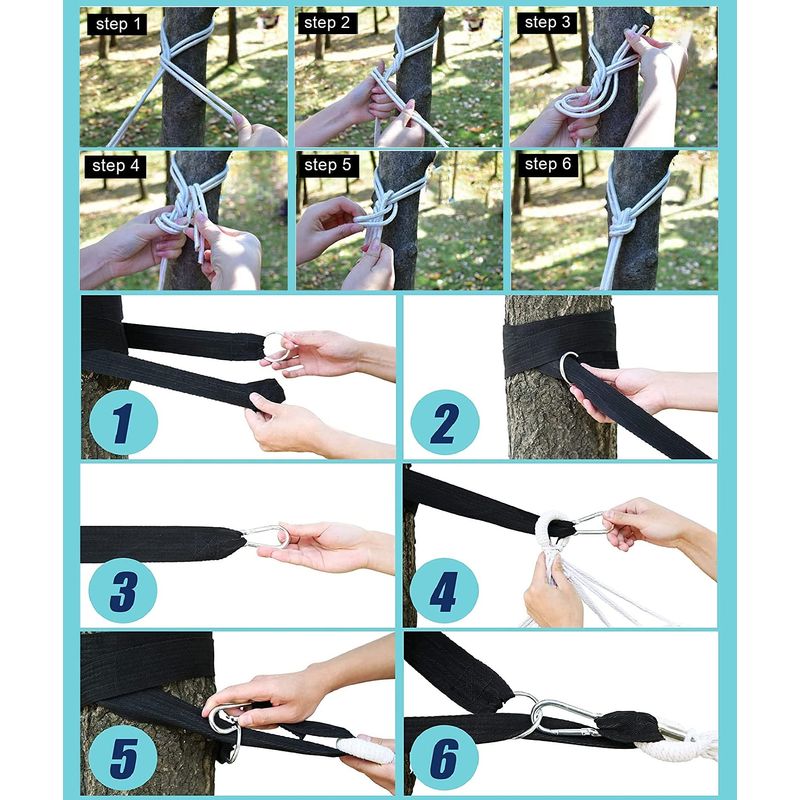 step 1
step 2
step 3
step 4
step 5
step 6
1
2
3
4
5
6