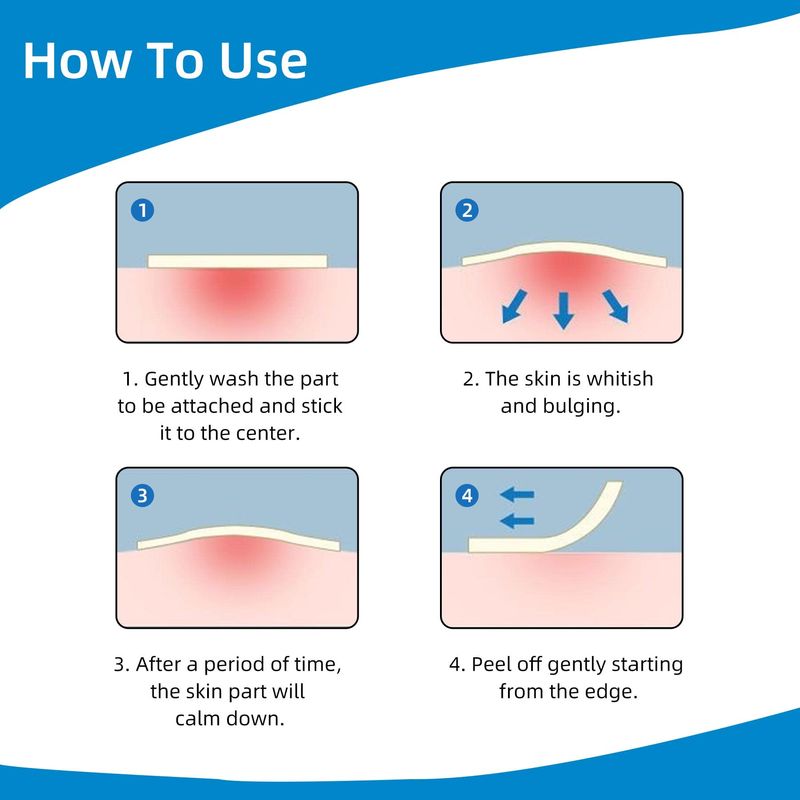 How To Use

1

1. Gently wash the part to be attached and stick it to the center.

2

2. The skin is whitish and bulging.

3

3. After a period of time, the skin part will calm down.

4

4. Peel off gently starting from the edge.