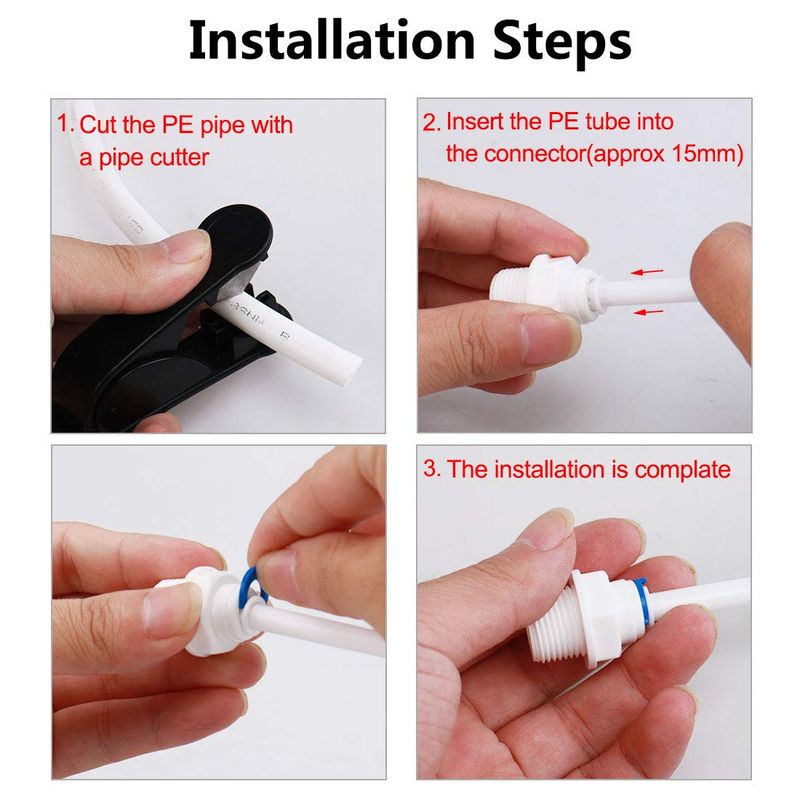 Installation Steps

1. Cut the PE pipe with a pipe cutter

2. Insert the PE tube into the connector(approx 15mm)

3. The installation is complate