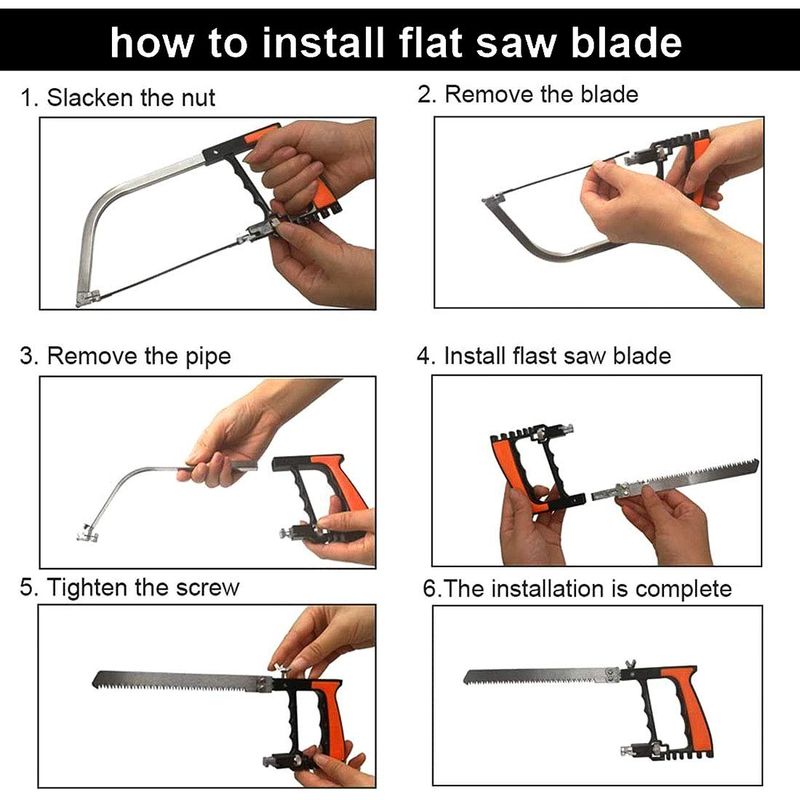 how to install flat saw blade

1. Slacken the nut

2. Remove the blade

3. Remove the pipe

4. Install flast saw blade

5. Tighten the screw

6.The installation is complete