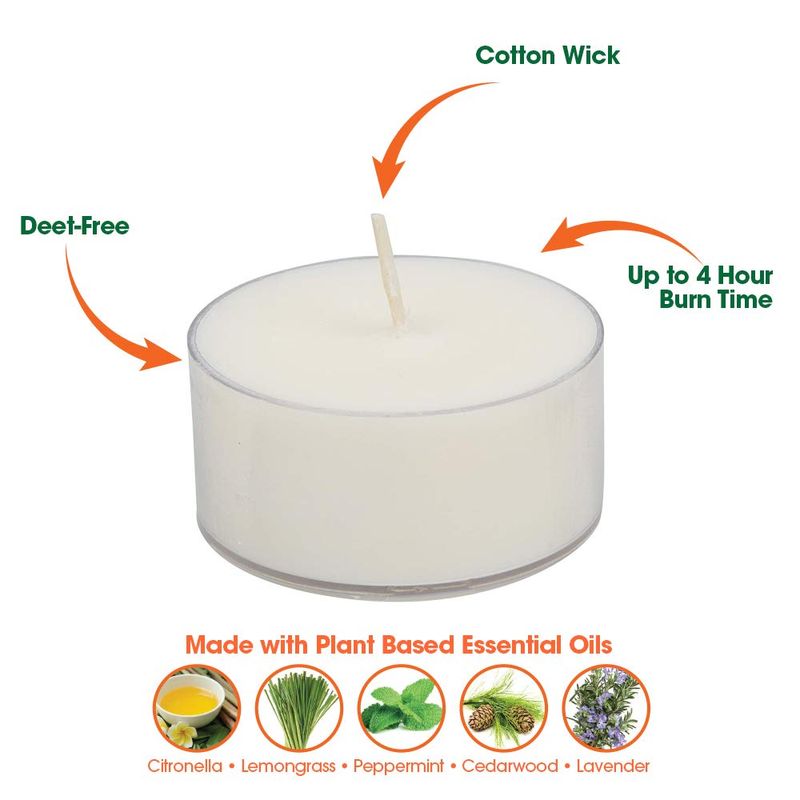 Cotton Wick

Deet-Free

Up to 4 Hour Burn Time

Made with Plant Based Essential Oils

Citronella • Lemongrass • Peppermint • Cedarwood • Lavender