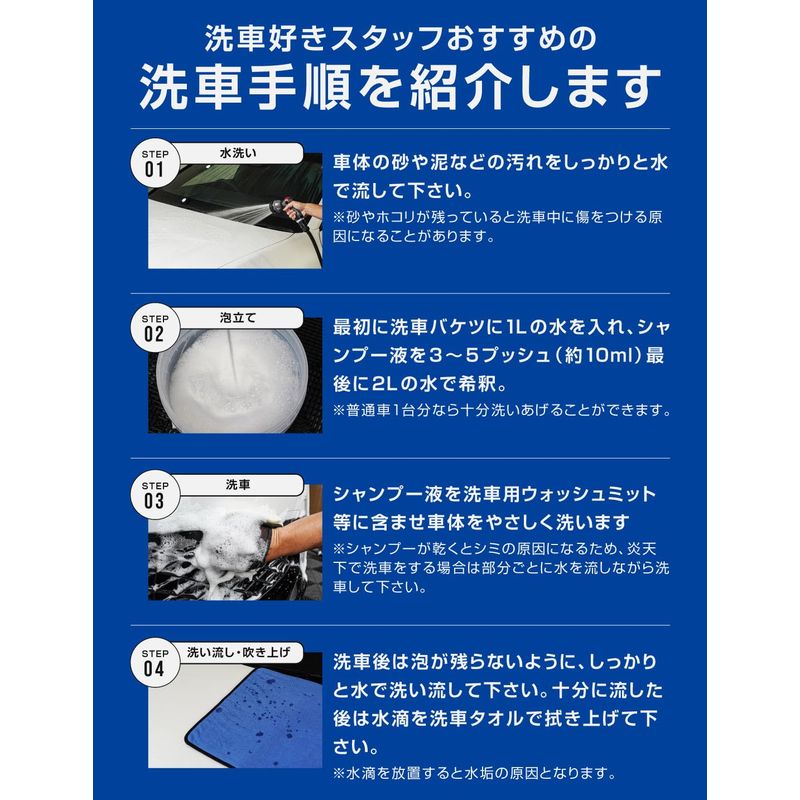 洗車好きスタッフおすすめの
洗車手順を紹介します

STEP 01
水洗い

車体の砂や泥などの汚れをしっかりと水で流して下さい。
※砂やホコリが残っていると洗車中に傷をつける原因になることがあります。

STEP 02
泡立て

最初に洗車バケツに1Lの水を入れ、シャンプー液を３～５プッシュ（約10ml）最後に2Lの水で希釈。
※普通車1台分なら十分洗いあげることができます。

STEP 03
洗車

シャンプー液を洗車用ウォッシュミット等に含ませ車体をやさしく洗います
※シャンプーが乾くとシミの原因になるため、炎天下で洗車をする場合は部分ごとに水を流しながら洗車して下さい。

STEP 04
洗い流し・吹き上げ

洗車後は泡が残らないように、しっかりと水で洗い流して下さい。十分に流した後は水滴を洗車タオルで拭き上げて下さい。
※水滴を放置すると水垢の原因となります。