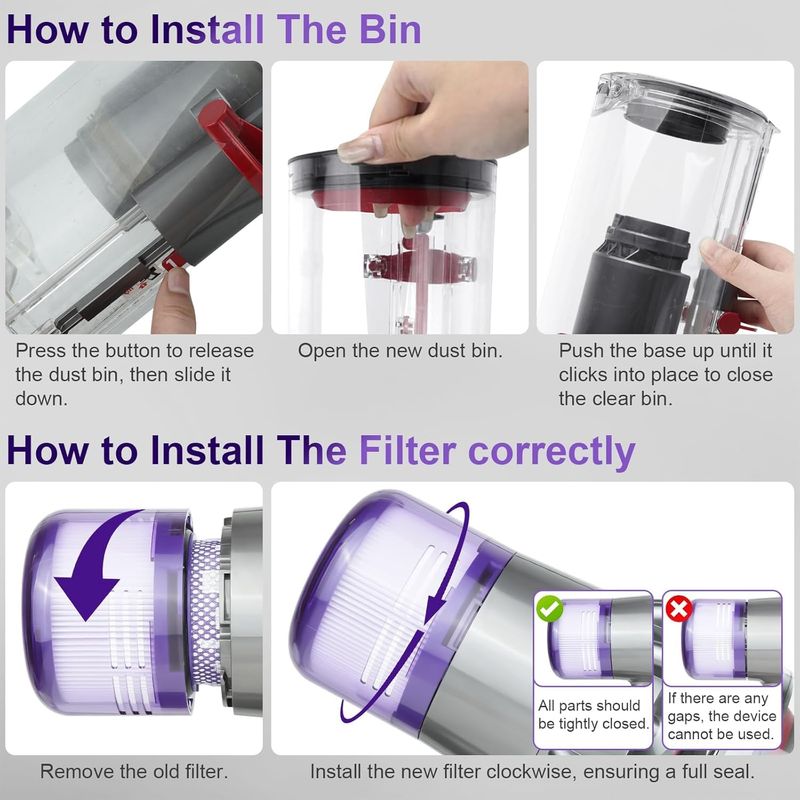 How to Install The Bin

Press the button to release the dust bin, then slide it down.

Open the new dust bin.

Push the base up until it clicks into place to close the clear bin.

How to Install The Filter correctly

Remove the old filter.

All parts should be tightly closed.

If there are any gaps, the device cannot be used.

Install the new filter clockwise, ensuring a full seal.