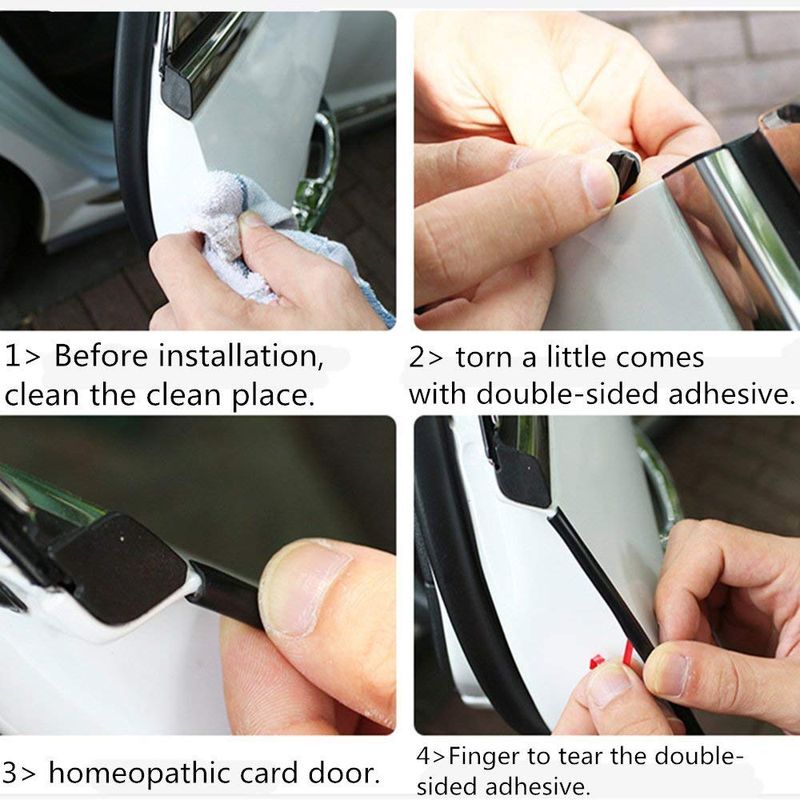 1> Before installation, clean the clean place.

2> torn a little comes with double-sided adhesive.

3> homeopathic card door.

4>Finger to tear the double-sided adhesive.