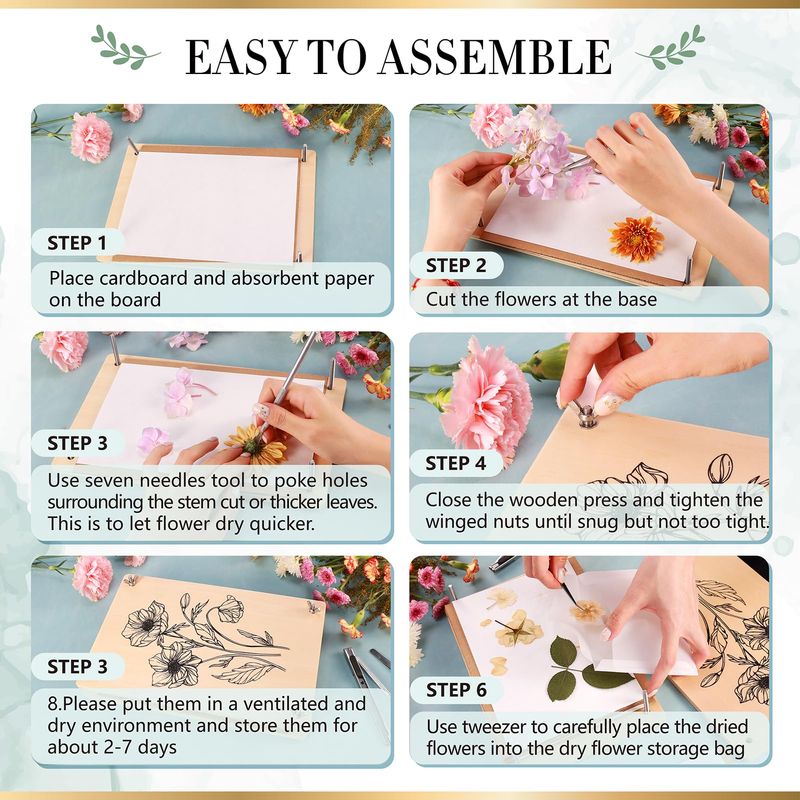 EASY TO ASSEMBLE

STEP 1
Place cardboard and absorbent paper on the board

STEP 2
Cut the flowers at the base

STEP 3
Use seven needles tool to poke holes surrounding the stem cut or thicker leaves. This is to let flower dry quicker.

STEP 4
Close the wooden press and tighten the winged nuts until snug but not too tight.

STEP 3
8.Please put them in a ventilated and dry environment and store them for about 2-7 days

STEP 6
Use tweezer to carefully place the dried flowers into the dry flower storage bag