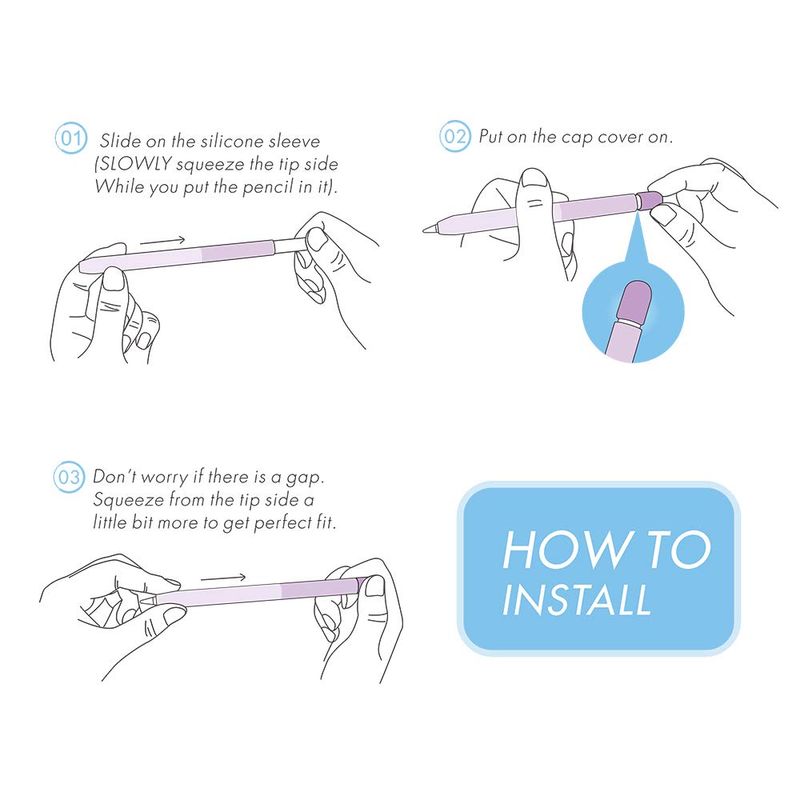 01 Slide on the silicone sleeve (SLOWLY squeeze the tip side While you put the pencil in it).

02 Put on the cap cover on.

03 Don't worry if there is a gap. Squeeze from the tip side a little bit more to get perfect fit.

HOW TO INSTALL