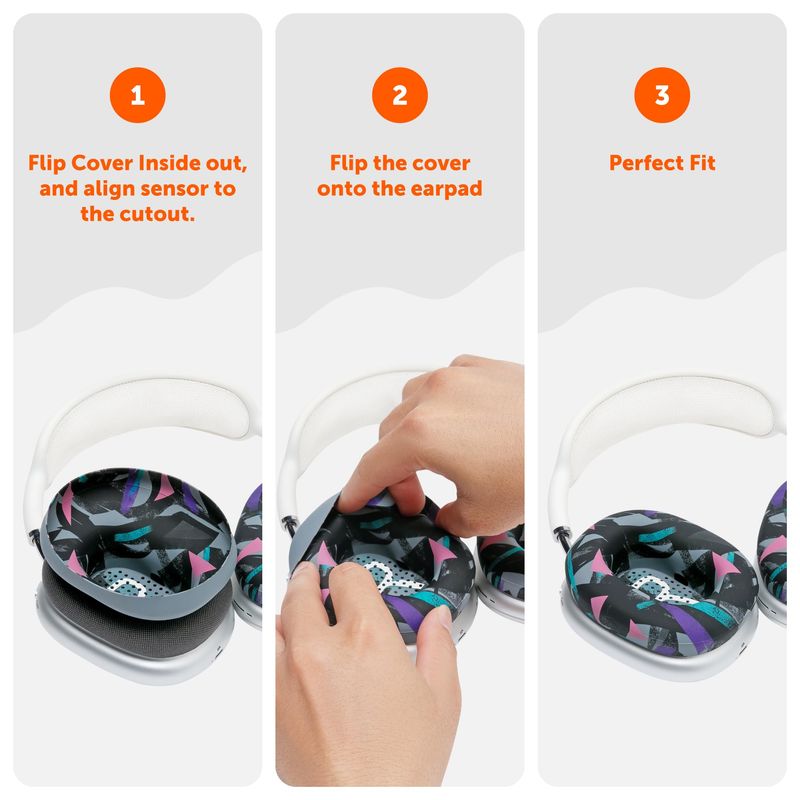 1

Flip Cover Inside out, and align sensor to the cutout.

2

Flip the cover onto the earpad

3

Perfect Fit