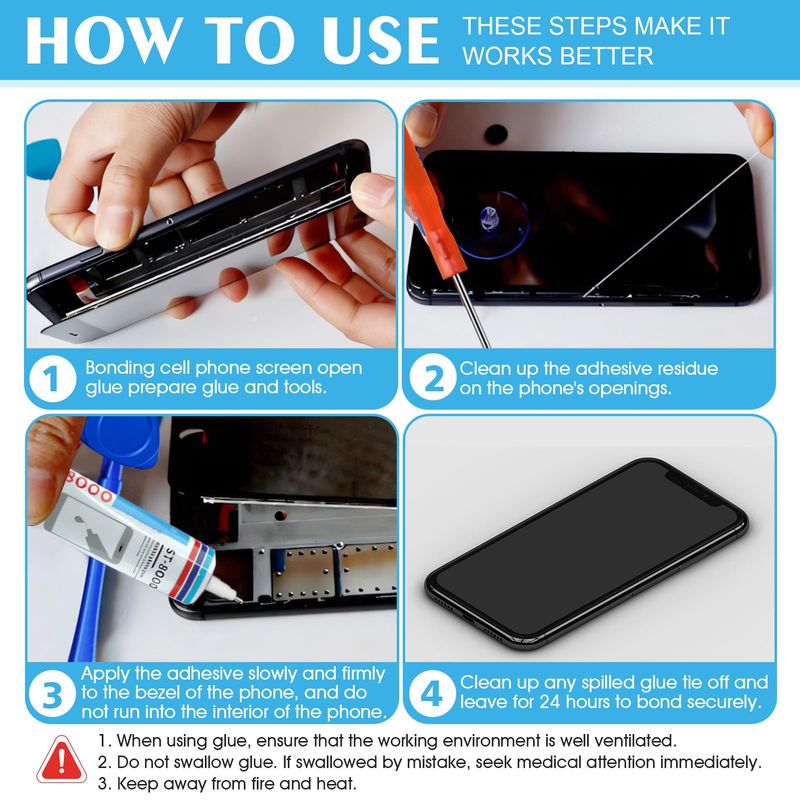 HOW TO USE THESE STEPS MAKE IT WORKS BETTER

1 Bonding cell phone screen open glue prepare glue and tools.

2 Clean up the adhesive residue on the phone's openings.

8000

ST-8000

3 Apply the adhesive slowly and firmly to the bezel of the phone, and do not run into the interior of the phone.

4 Clean up any spilled glue tie off and leave for 24 hours to bond securely.

1. When using glue, ensure that the working environment is well ventilated.
2. Do not swallow glue. If swallowed by mistake, seek medical attention immediately.
3. Keep away from fire and heat.