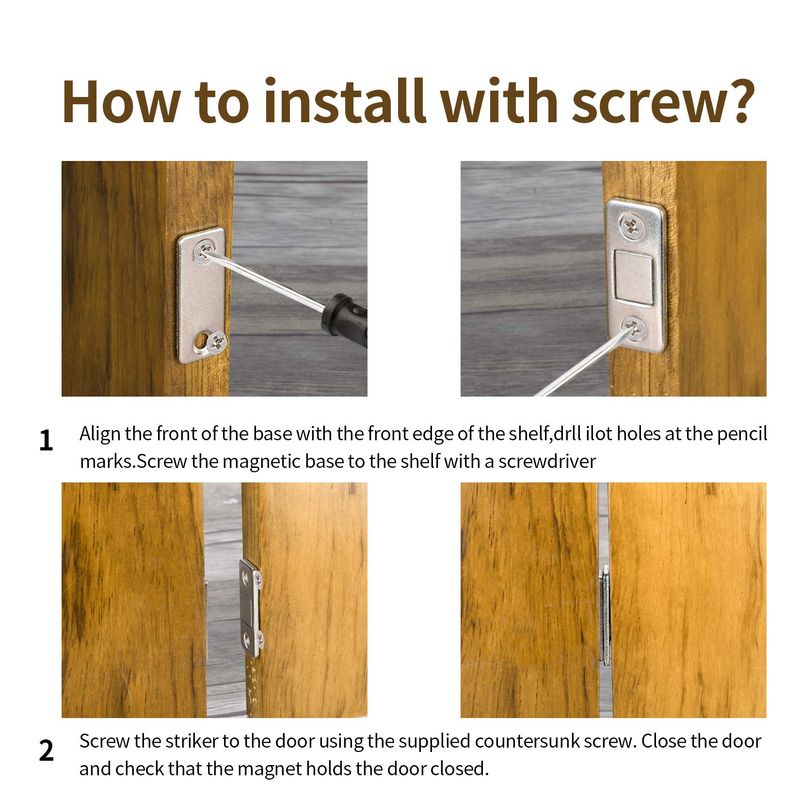 How to install with screw?

1 Align the front of the base with the front edge of the shelf,drll ilot holes at the pencil marks.Screw the magnetic base to the shelf with a screwdriver

2 Screw the striker to the door using the supplied countersunk screw. Close the door and check that the magnet holds the door closed.