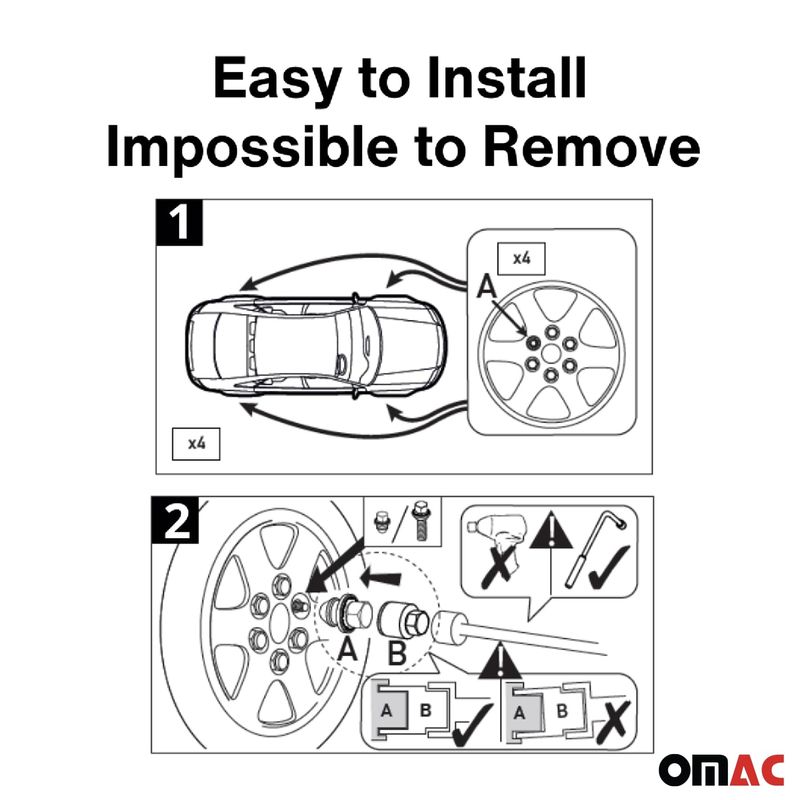 Easy to Install
Impossible to Remove

1
x4
A
x4

2
A
B
A B
A B

OMAC