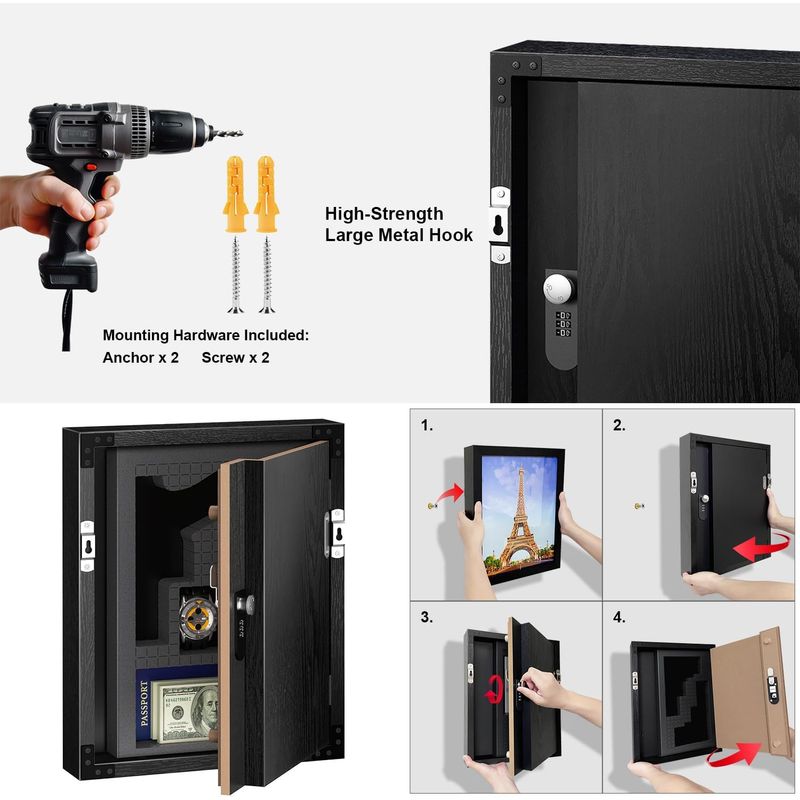 High-Strength Large Metal Hook

Mounting Hardware Included:
Anchor x 2 Screw x 2

PASSPORT

1.

2.

3.

4.