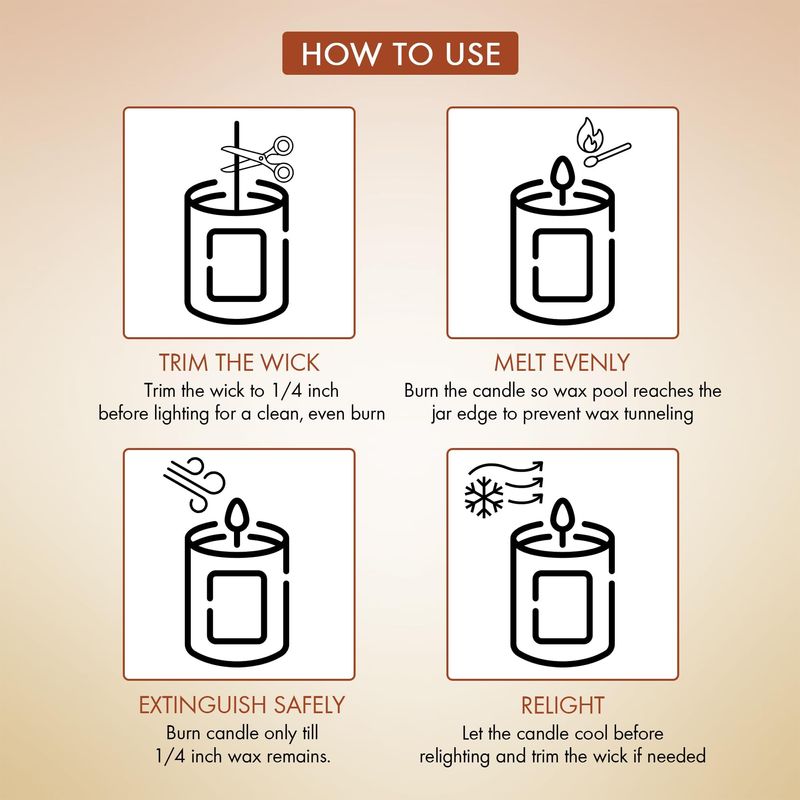 HOW TO USE

TRIM THE WICK
Trim the wick to 1/4 inch before lighting for a clean, even burn

MELT EVENLY
Burn the candle so wax pool reaches the jar edge to prevent wax tunneling

EXTINGUISH SAFELY
Burn candle only till 1/4 inch wax remains.

RELIGHT
Let the candle cool before relighting and trim the wick if needed