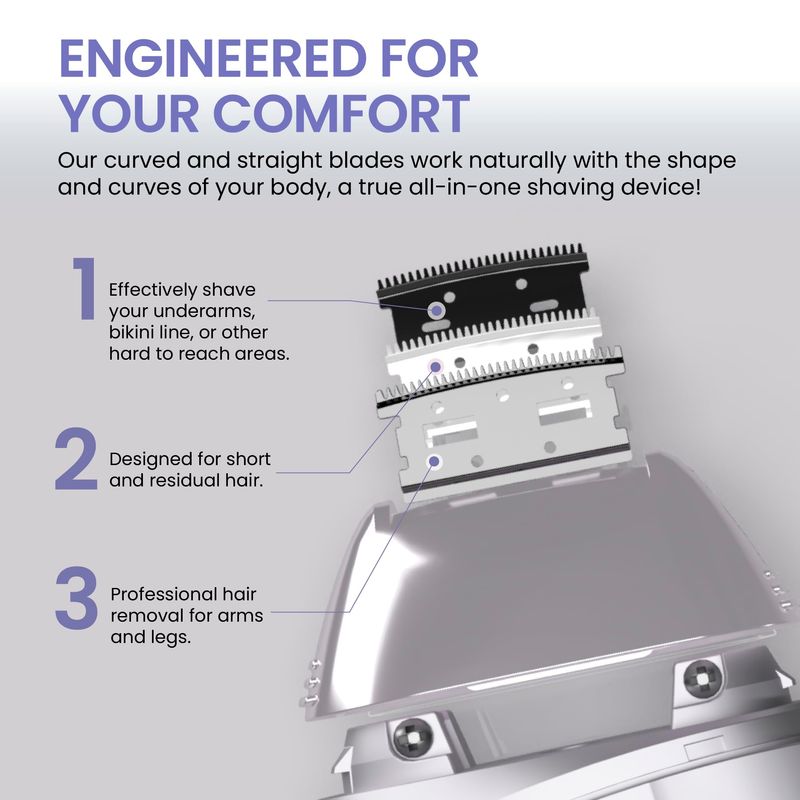 ENGINEERED FOR YOUR COMFORT

Our curved and straight blades work naturally with the shape and curves of your body, a true all-in-one shaving device!

1 Effectively shave your underarms, bikini line, or other hard to reach areas.

2 Designed for short and residual hair.

3 Professional hair removal for arms and legs.