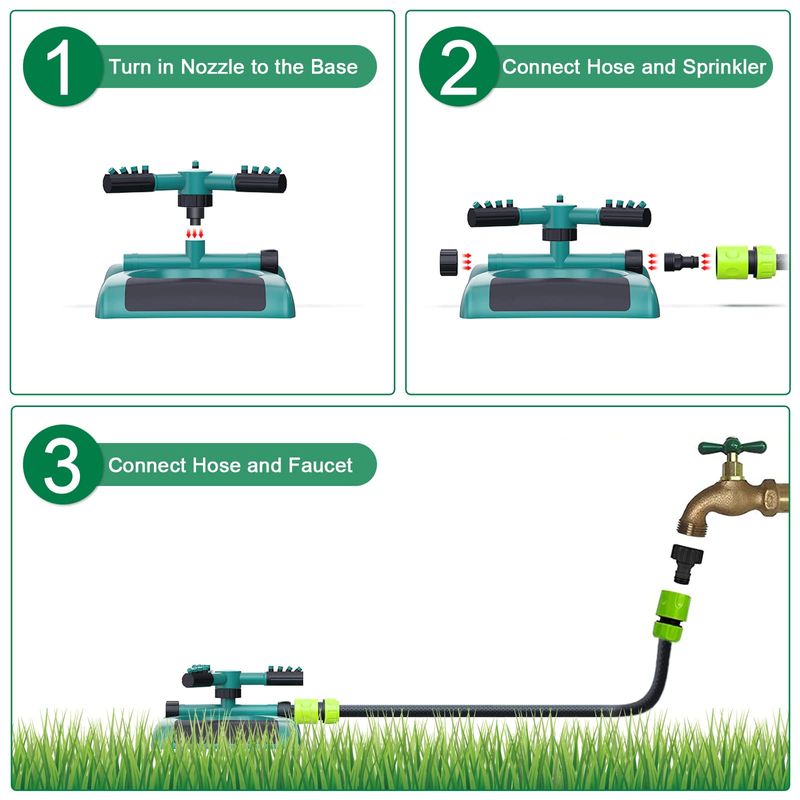 1 Turn in Nozzle to the Base

2 Connect Hose and Sprinkler

3 Connect Hose and Faucet