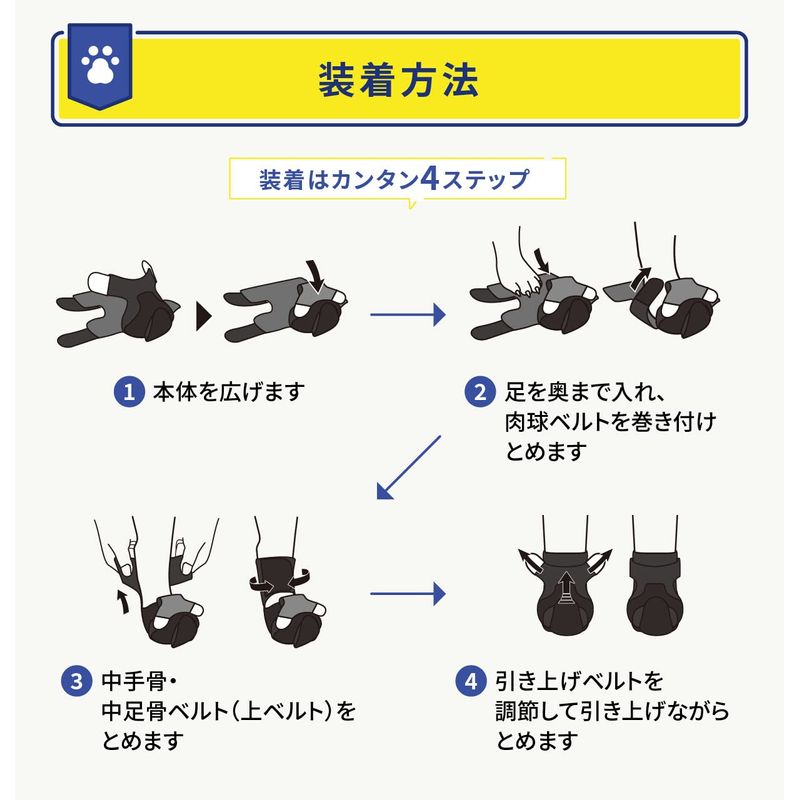 装着方法

装着はカンタン4ステップ

1 本体を広げます

2 足を奥まで入れ、肉球ベルトを巻き付けとめます

3 中手骨・中足骨ベルト（上ベルト）をとめます

4 引き上げベルトを調節して引き上げながらとめます