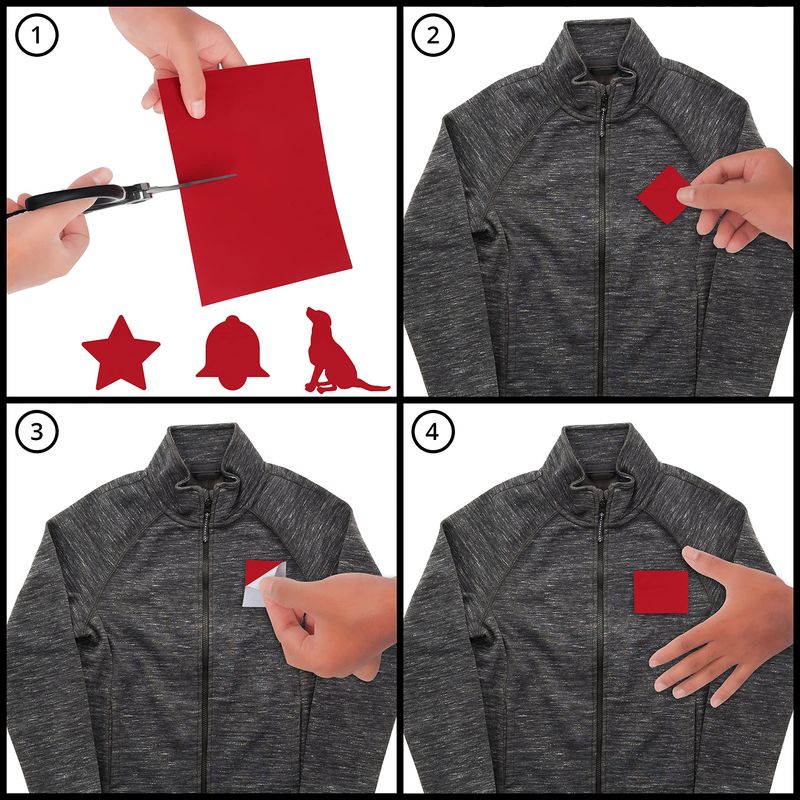 1
2
3
4