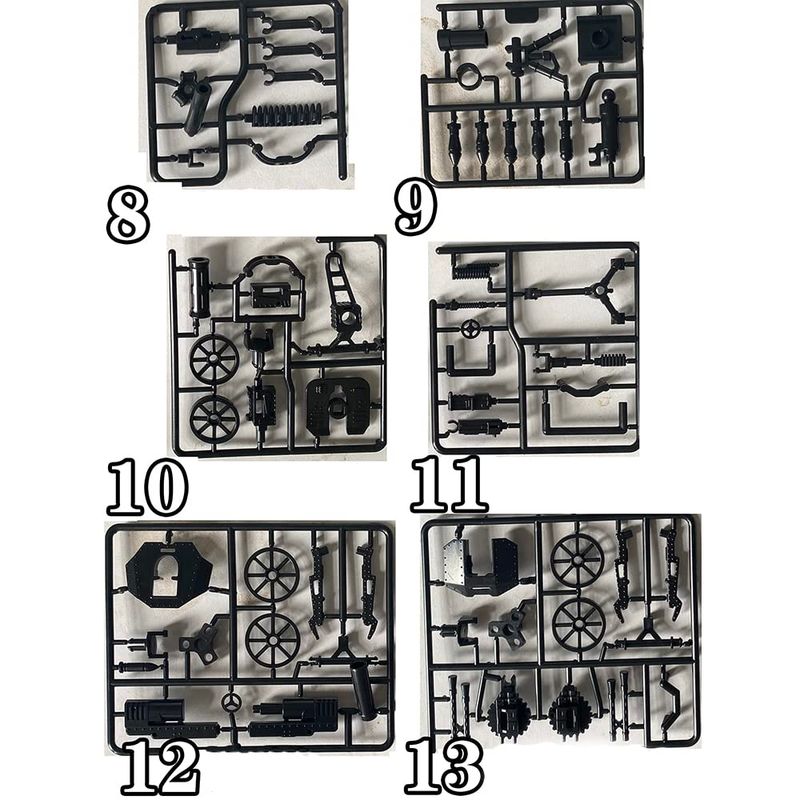 8
9
10
11
12
13