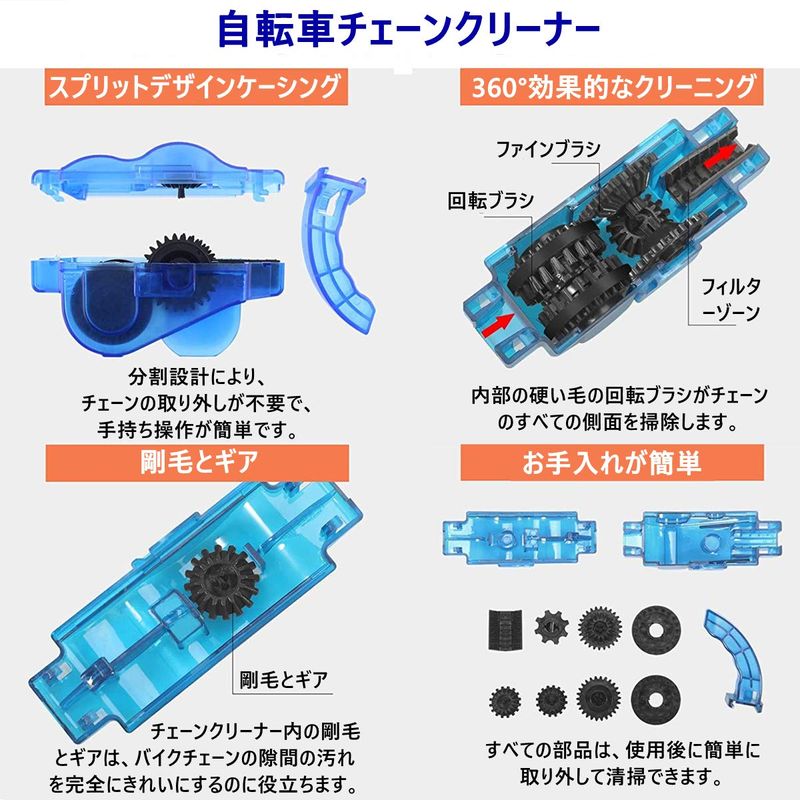 自転車チェーンクリーナー

スプリットデザインケーシング

分割設計により、チェーンの取り外しが不要で、手持ち操作が簡単です。

360°効果的なクリーニング

ファインブラシ

回転ブラシ

フィルターゾーン

内部の硬い毛の回転ブラシがチェーンのすべての側面を掃除します。

剛毛とギア

剛毛とギア

チェーンクリーナー内の剛毛とギアは、バイクチェーンの隙間の汚れを完全にきれいにするのに役立ちます。

お手入れが簡単

すべての部品は、使用後に簡単に取り外して清掃できます。