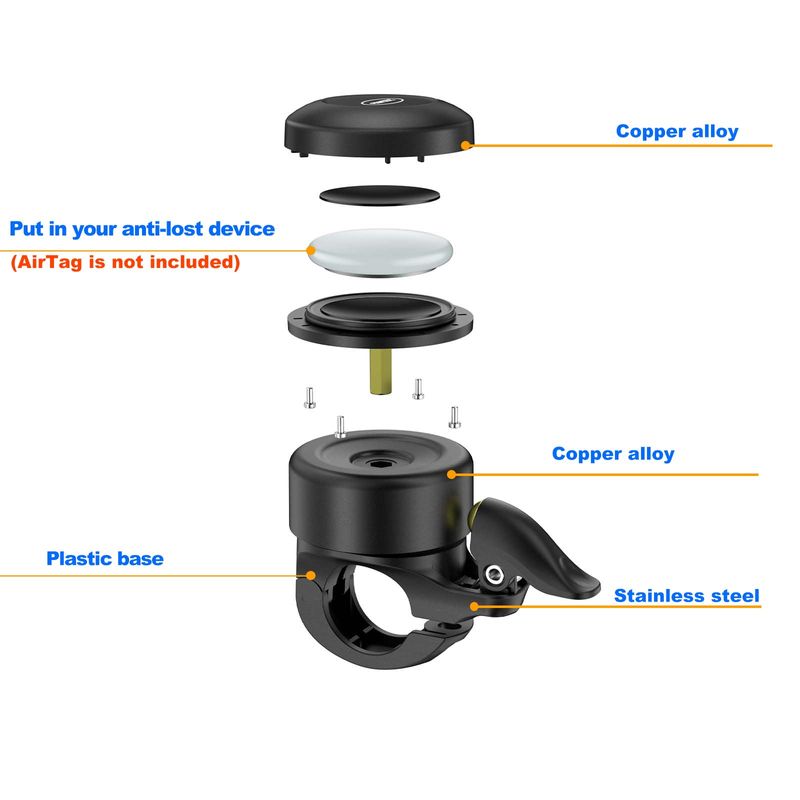 Copper alloy

Put in your anti-lost device

(AirTag is not included)

Copper alloy

Plastic base

Stainless steel