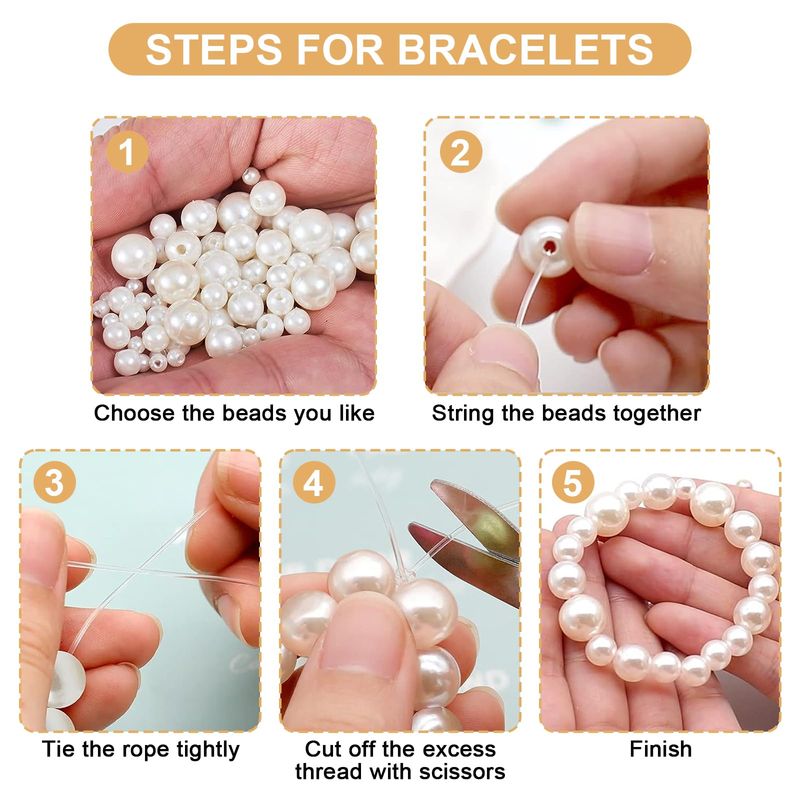 STEPS FOR BRACELETS

1

Choose the beads you like

2

String the beads together

3

Tie the rope tightly

4

Cut off the excess thread with scissors

5

Finish