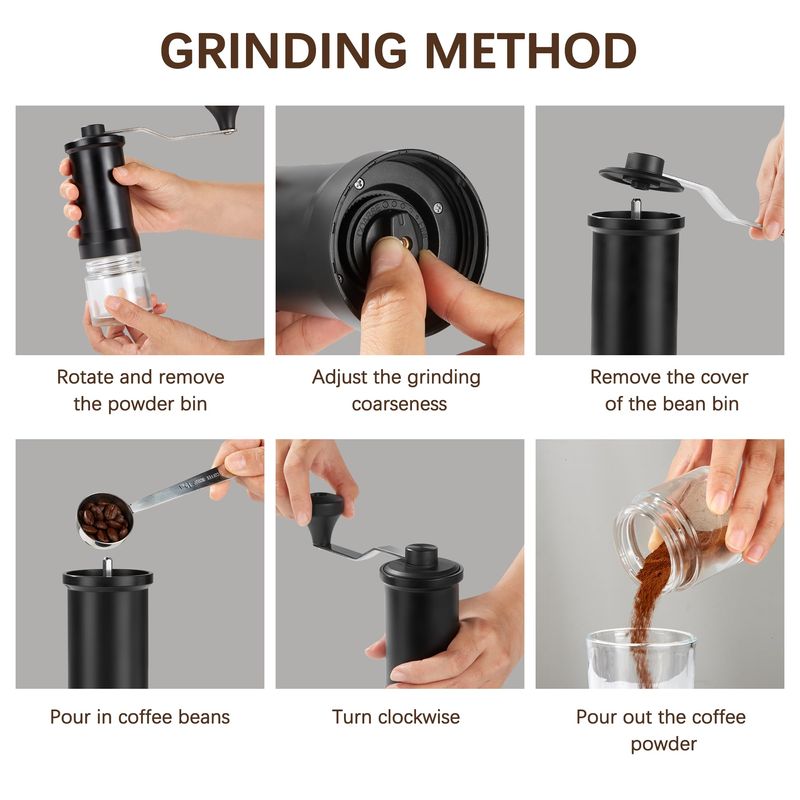 GRINDING METHOD

Rotate and remove the powder bin

Adjust the grinding coarseness

Remove the cover of the bean bin

Pour in coffee beans

Turn clockwise

Pour out the coffee powder