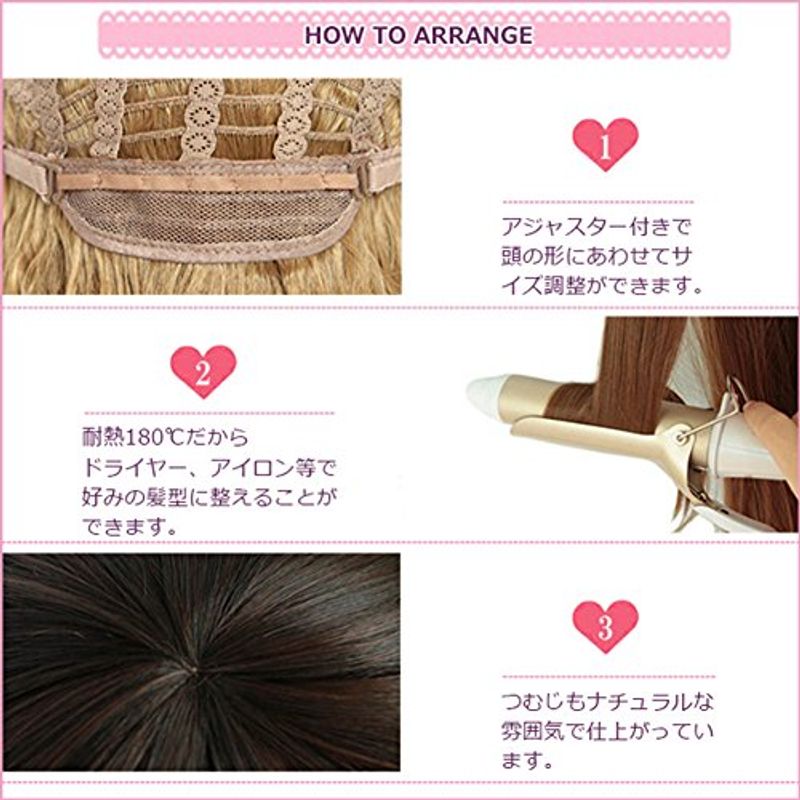 HOW TO ARRANGE

1

アジャスター付きで頭の形にあわせてサイズ調整ができます。

2

耐熱180℃だからドライヤー、アイロン等で好みの髪型に整えることができます。

3

つむじもナチュラルな雰囲気で仕上がっています。