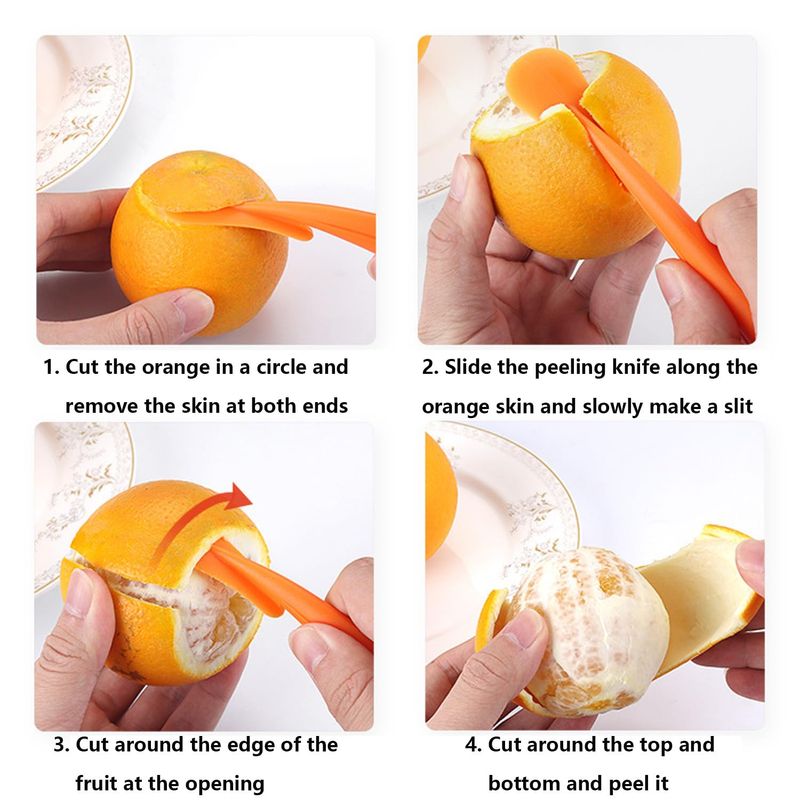 1. Cut the orange in a circle and remove the skin at both ends

2. Slide the peeling knife along the orange skin and slowly make a slit

3. Cut around the edge of the fruit at the opening

4. Cut around the top and bottom and peel it